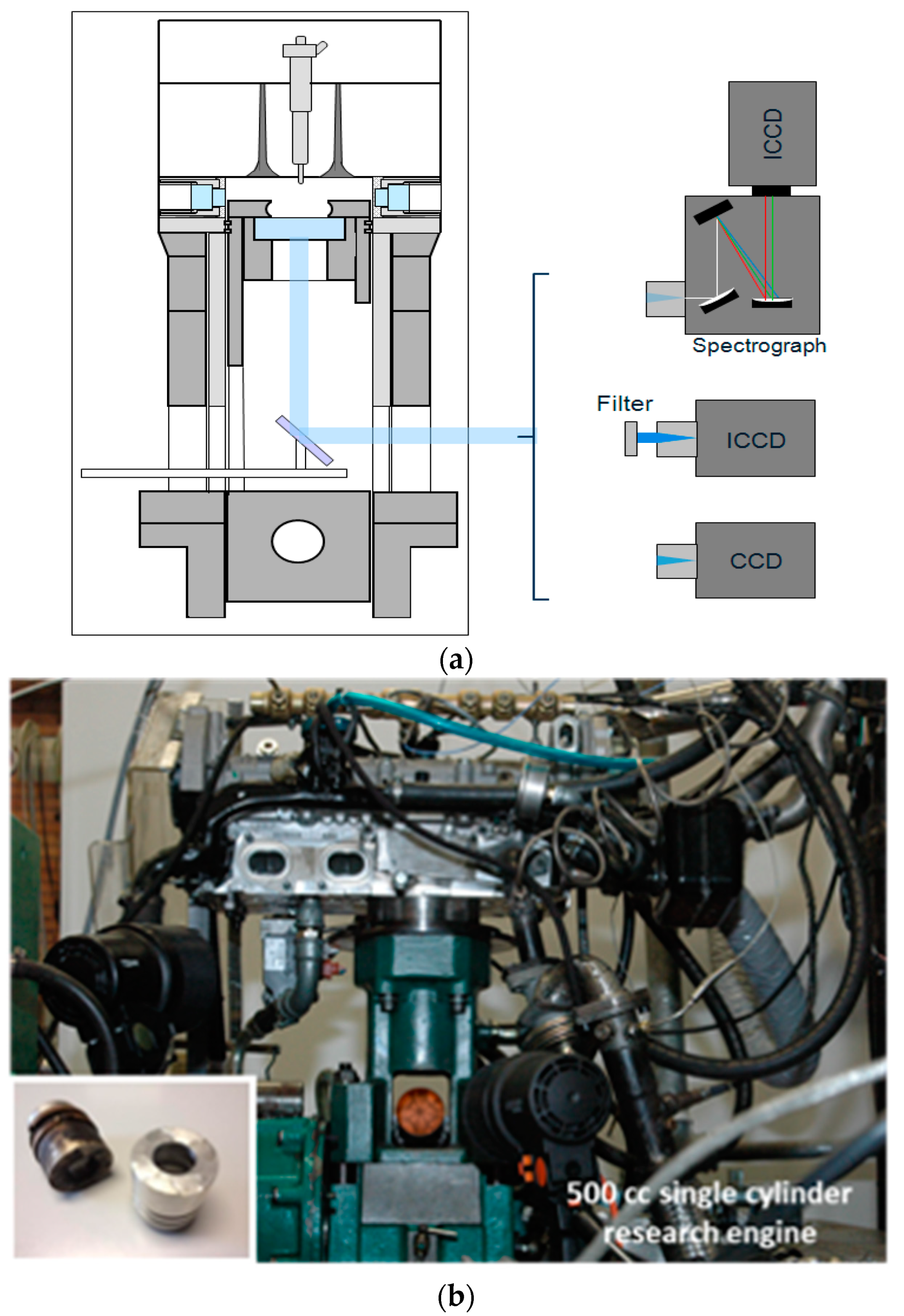 ICCD

Spectrograph

Filter

ICCD

CCD

(a)

500 cc single cylinder research engine

(b)