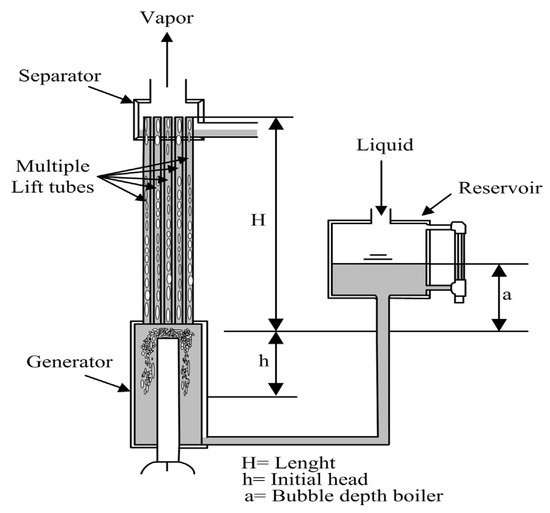 Vapor

Separator

Multiple
Lift tubes

H

Liquid

Reservoir

a

h

Generator

H= Lenght
h= Initial head
a= Bubble depth boiler