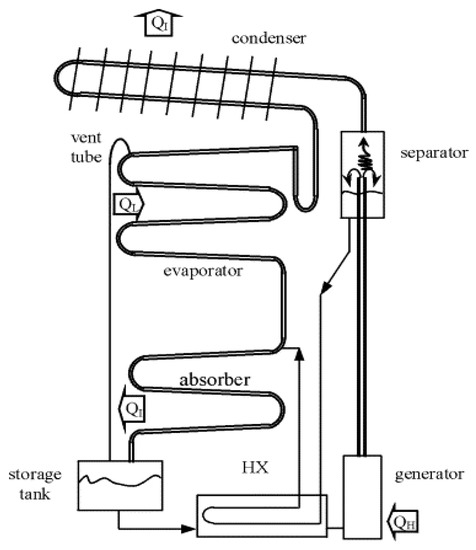 $Q_I$

condenser

vent tube

separator

$Q_L$

evaporator

absorber

$Q_I$

storage tank

HX

generator

$Q_H$