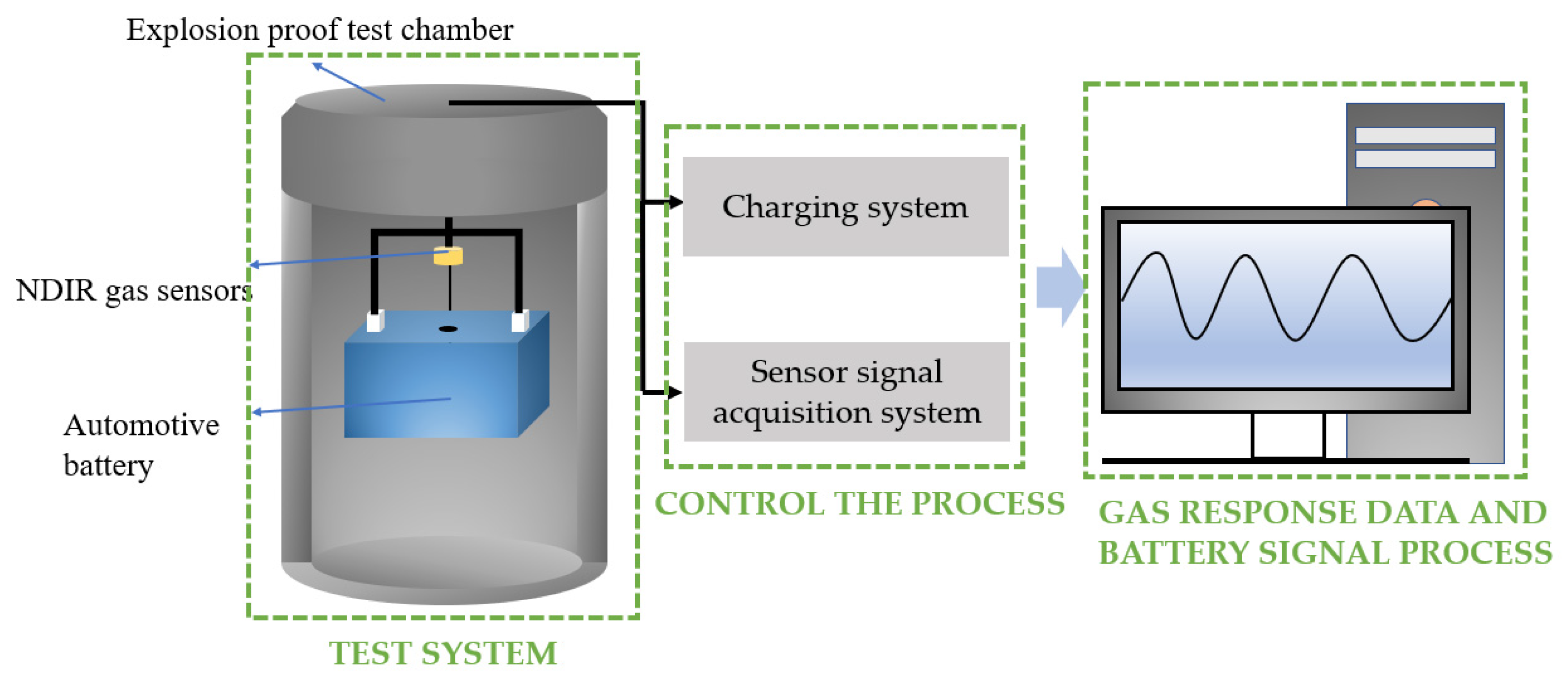 Explosion proof test chamber

NDIR gas sensors

Automotive battery

TEST SYSTEM

Charging system

Sensor signal acquisition system

CONTROL THE PROCESS

GAS RESPONSE DATA AND BATTERY SIGNAL PROCESS