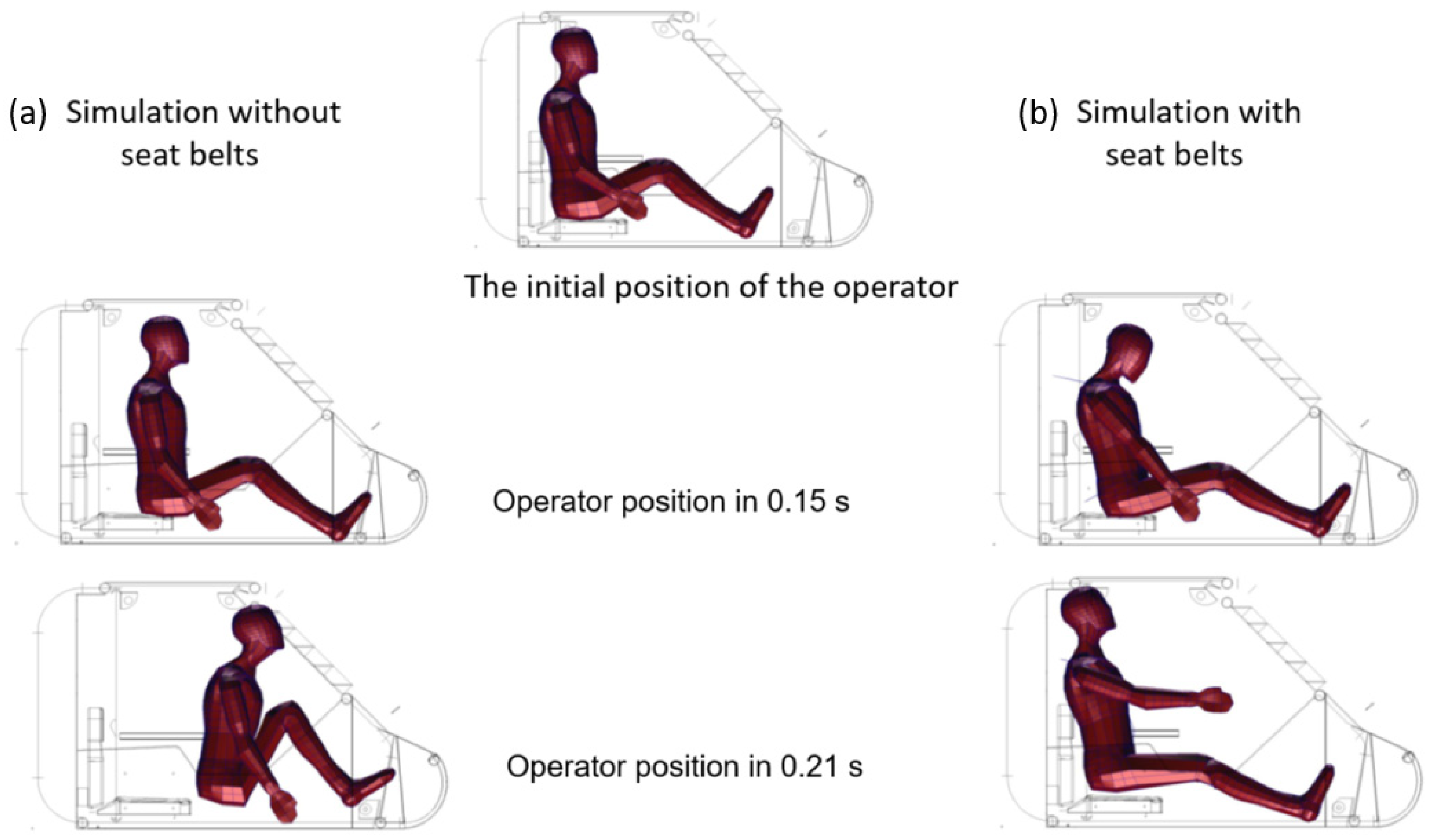 (a) Simulation without seat belts

(b) Simulation with seat belts

The initial position of the operator

Operator position in 0.15 s

Operator position in 0.21 s