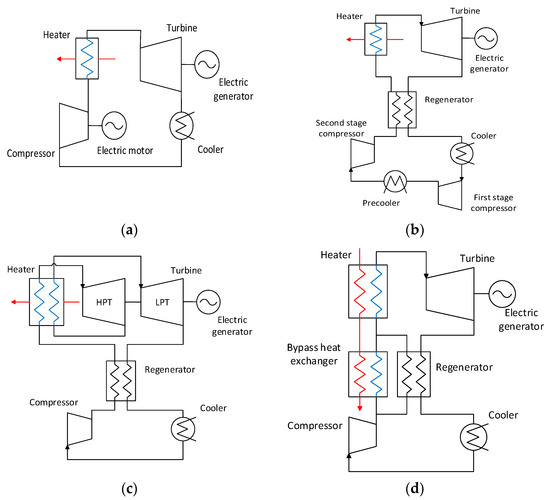 Heater
Turbine
Electric generator
Compressor
Electric motor
Cooler

(a)

Heater
Turbine
Electric generator
Regenerator
Second stage compressor
Cooler
Precooler
First stage compressor

(b)

Heater
Turbine
HPT
LPT
Electric generator
Regenerator
Compressor
Cooler

(c)

Heater
Turbine
Electric generator
Bypass heat exchanger
Regenerator
Compressor
Cooler

(d)