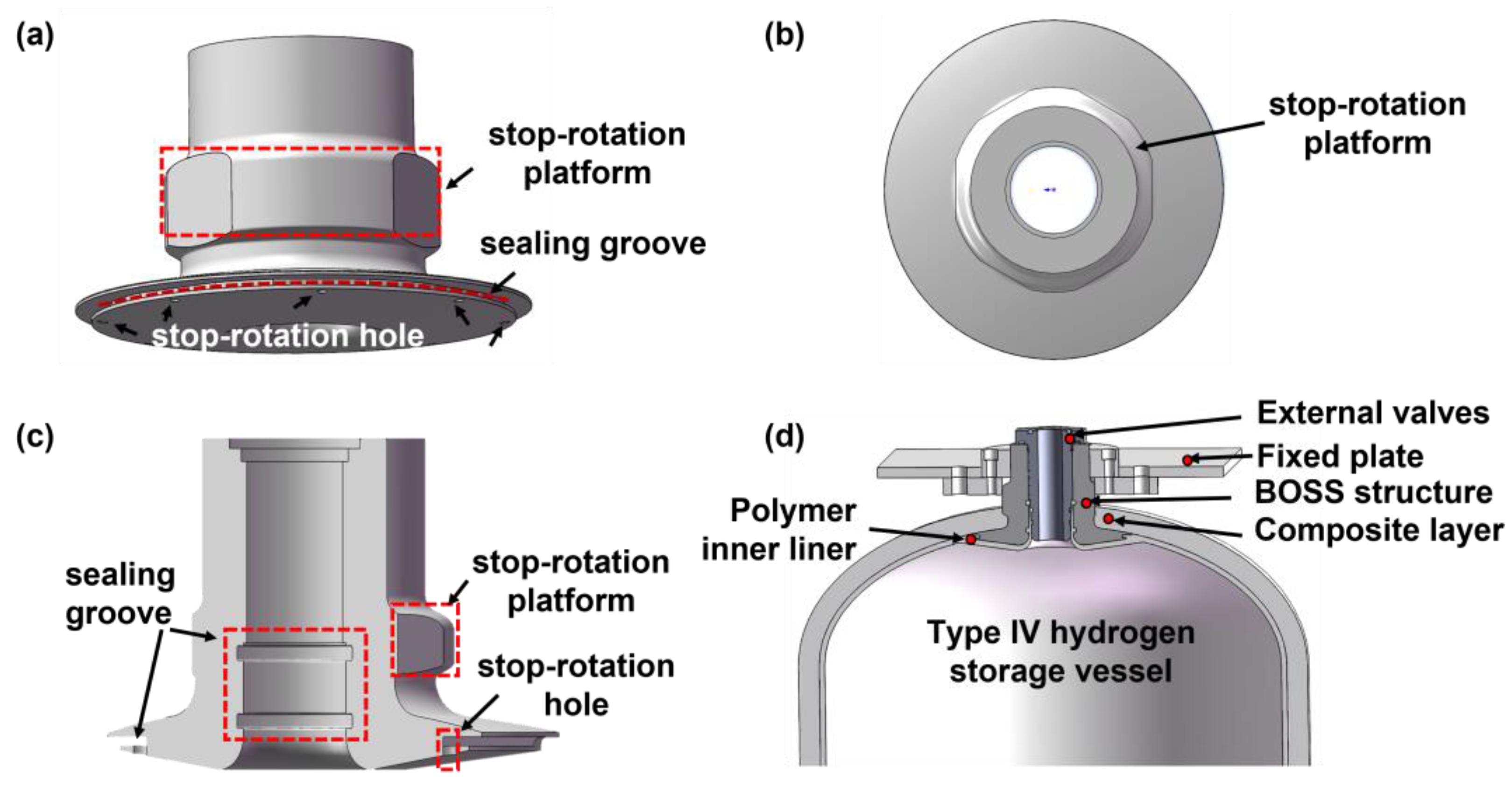 (a)

stop-rotation platform

sealing groove

stop-rotation hole

(b)

stop-rotation platform

(c)

sealing groove

stop-rotation platform

stop-rotation hole

(d)

External valves

Fixed plate

BOSS structure

Composite layer

Polymer inner liner

Type IV hydrogen storage vessel