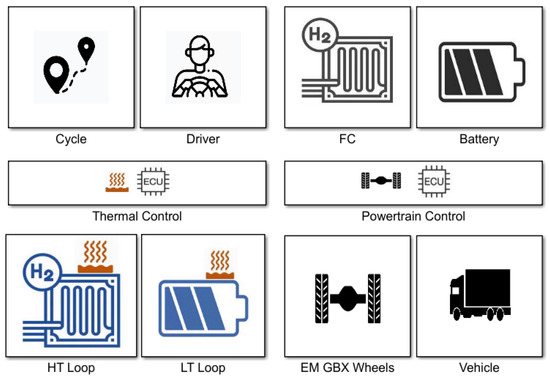 Cycle

Driver

$H_2$

FC

Battery

ECU

Thermal Control

ECU

Powertrain Control

$H_2$

HT Loop

LT Loop

EM GBX Wheels

Vehicle