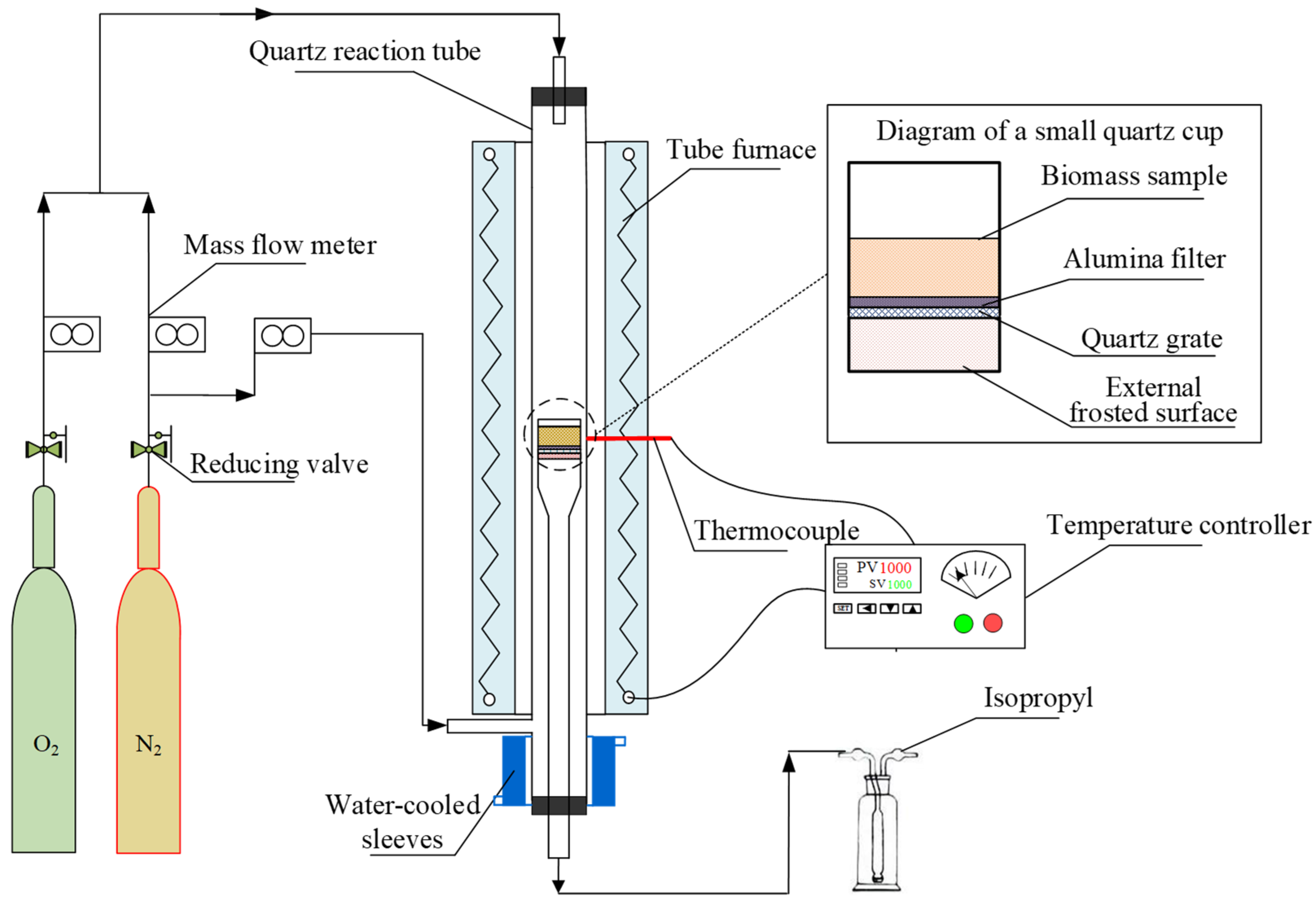 Quartz reaction tube

Tube furnace

Diagram of a small quartz cup

Biomass sample

Alumina filter

Quartz grate

External frosted surface

Mass flow meter

Reducing valve

Thermocouple

Temperature controller

PV 1000
SV 1000

SET

Isopropyl

Water-cooled sleeves

$O_2$

$N_2$