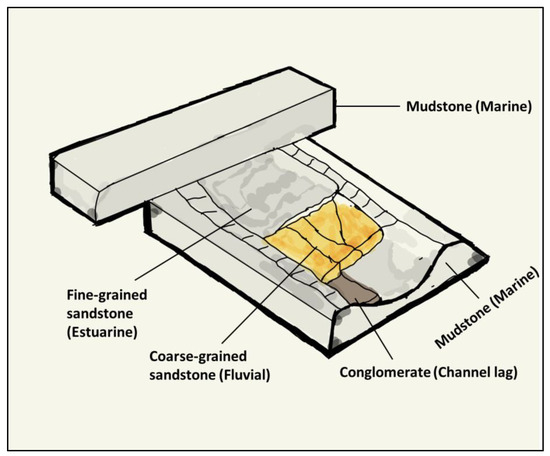 Mudstone (Marine)

Fine-grained sandstone (Estuarine)

Coarse-grained sandstone (Fluvial)

Conglomerate (Channel lag)

Mudstone (Marine)