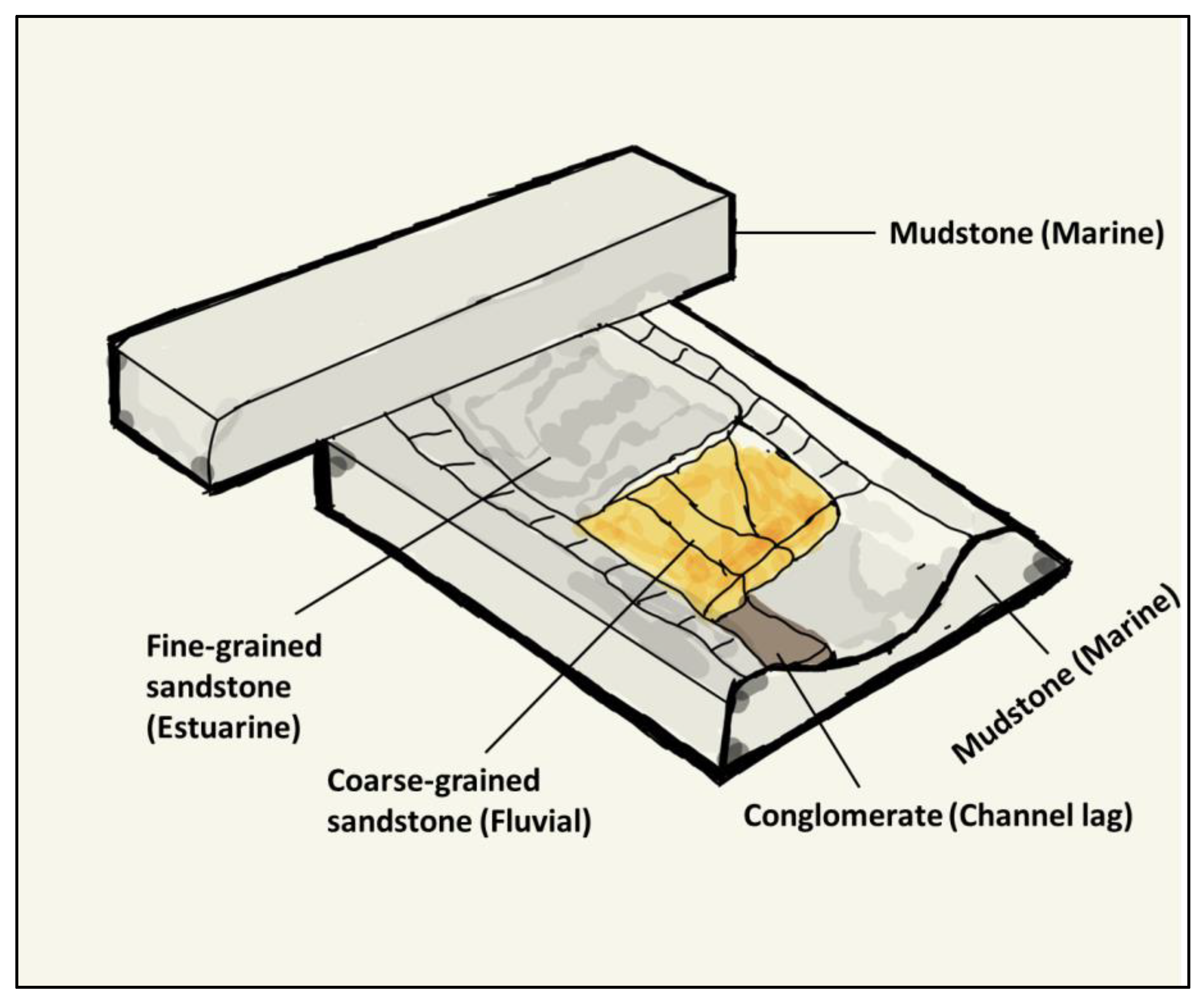 Mudstone (Marine)

Fine-grained sandstone (Estuarine)

Coarse-grained sandstone (Fluvial)

Conglomerate (Channel lag)

Mudstone (Marine)