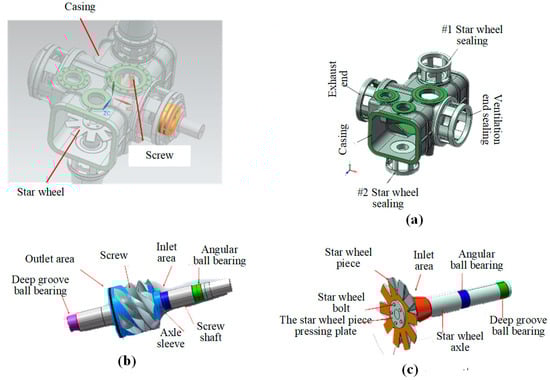 Casing

Screw

Star wheel

#1 Star wheel sealing

Exhaust end

Ventilation end sealing

Casing

#2 Star wheel sealing

(a)

Outlet area

Screw

Inlet area

Angular ball bearing

Deep groove ball bearing

Axle sleeve

Screw shaft

(b)

Star wheel piece

Inlet area

Angular ball bearing

Star wheel bolt

The star wheel piece pressing plate

Star wheel axle

Deep groove ball bearing

(c)