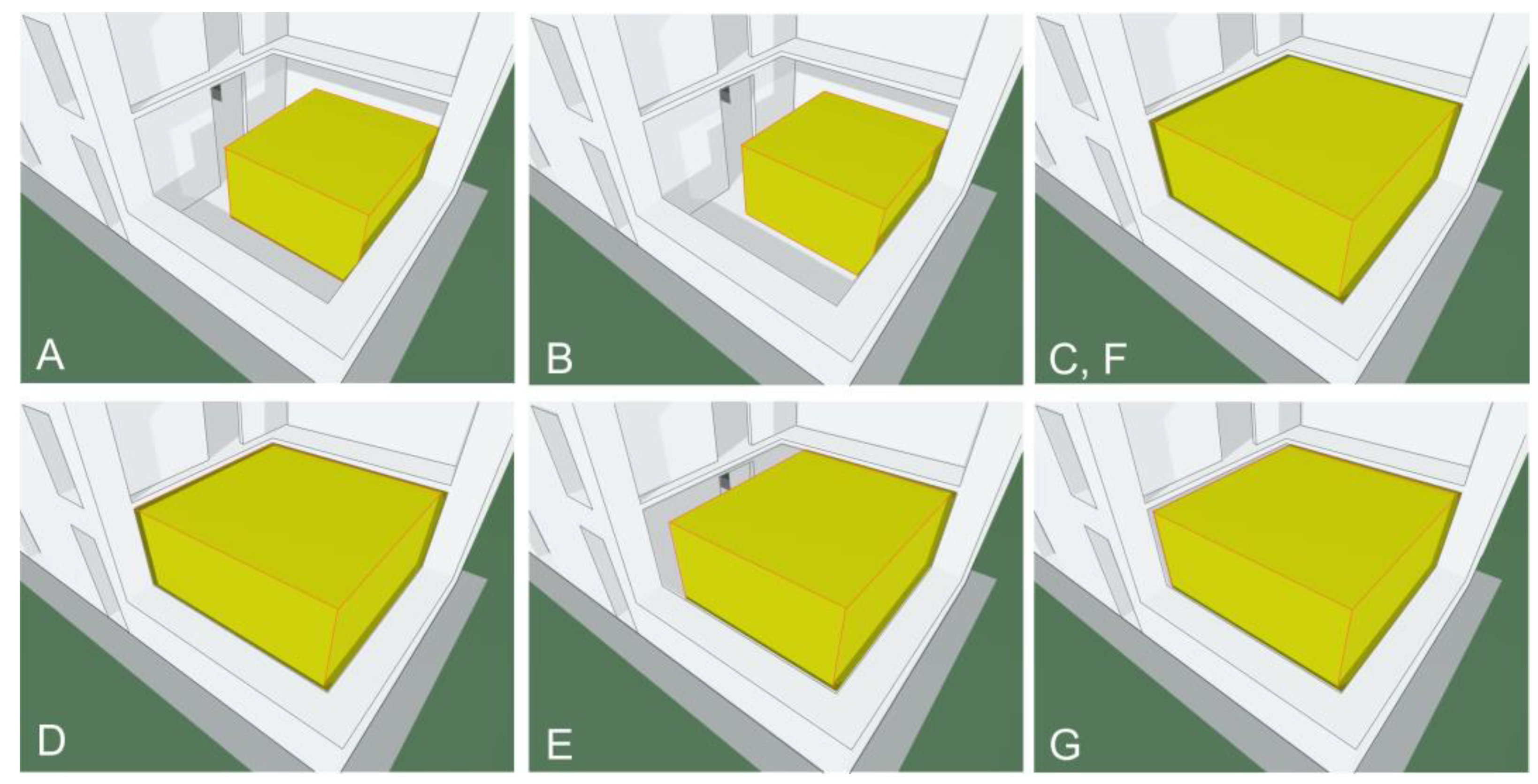 A

B

C, F

D

E

G