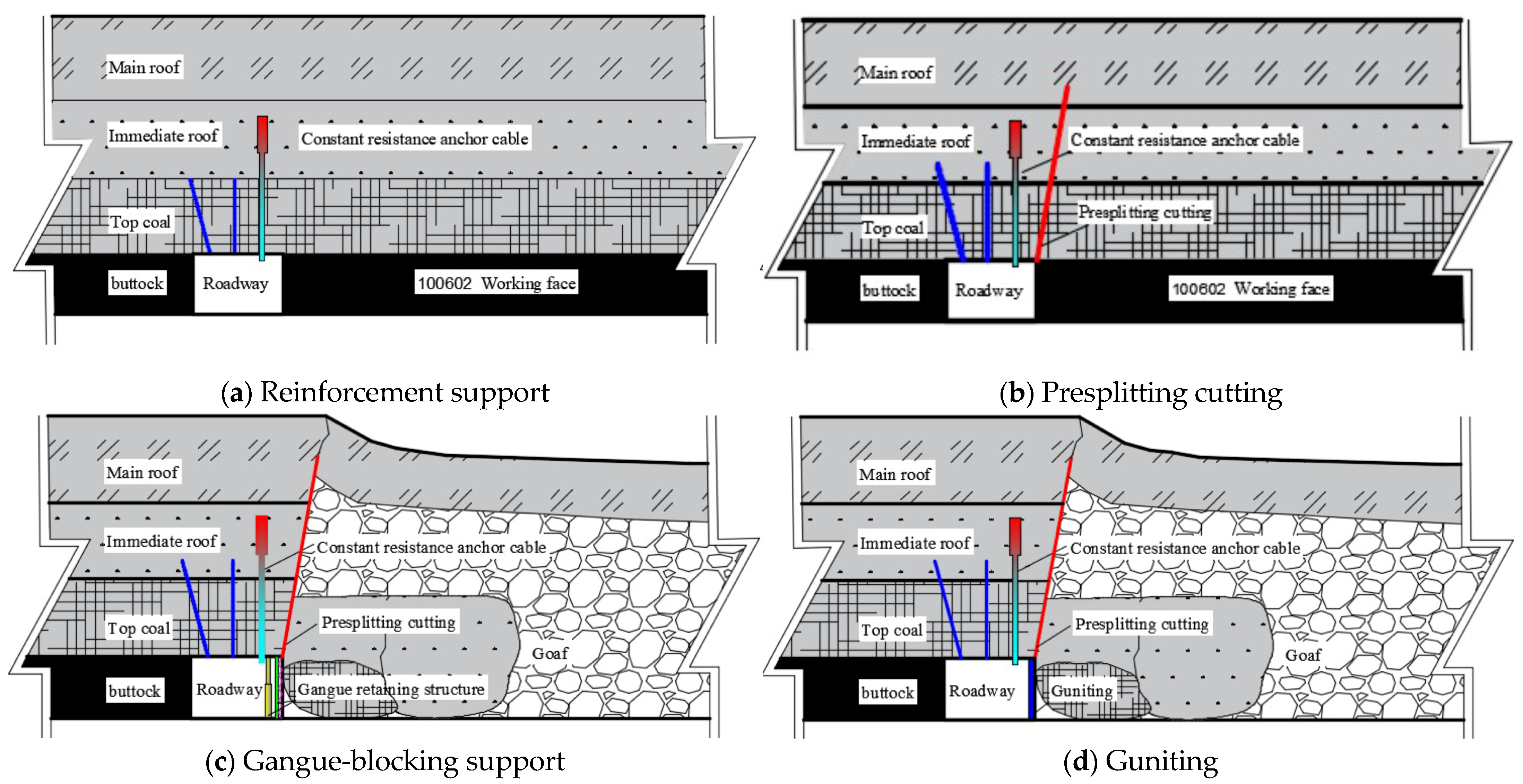 Main roof
Immediate roof
Constant resistance anchor cable
Top coal
buttock
Roadway
100602 Working face

(a) Reinforcement support

Main roof
Immediate roof
Constant resistance anchor cable
Presplitting cutting
Top coal
buttock
Roadway
100602 Working face

(b) Presplitting cutting

Main roof
Immediate roof
Constant resistance anchor cable
Presplitting cutting
Top coal
Goaf
buttock
Roadway
Gangue retaining structure

(c) Gangue-blocking support

Main roof
Immediate roof
Constant resistance anchor cable
Presplitting cutting
Top coal
Goaf
buttock
Roadway
Guniting

(d) Guniting