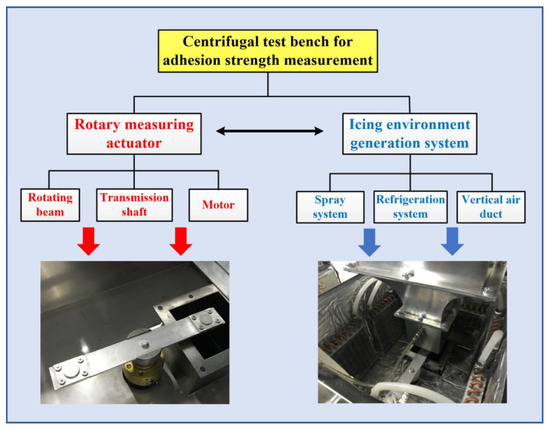 Centrifugal test bench for adhesion strength measurement

Rotary measuring actuator

Icing environment generation system

Rotating beam

Transmission shaft

Motor

Spray system

Refrigeration system

Vertical air duct