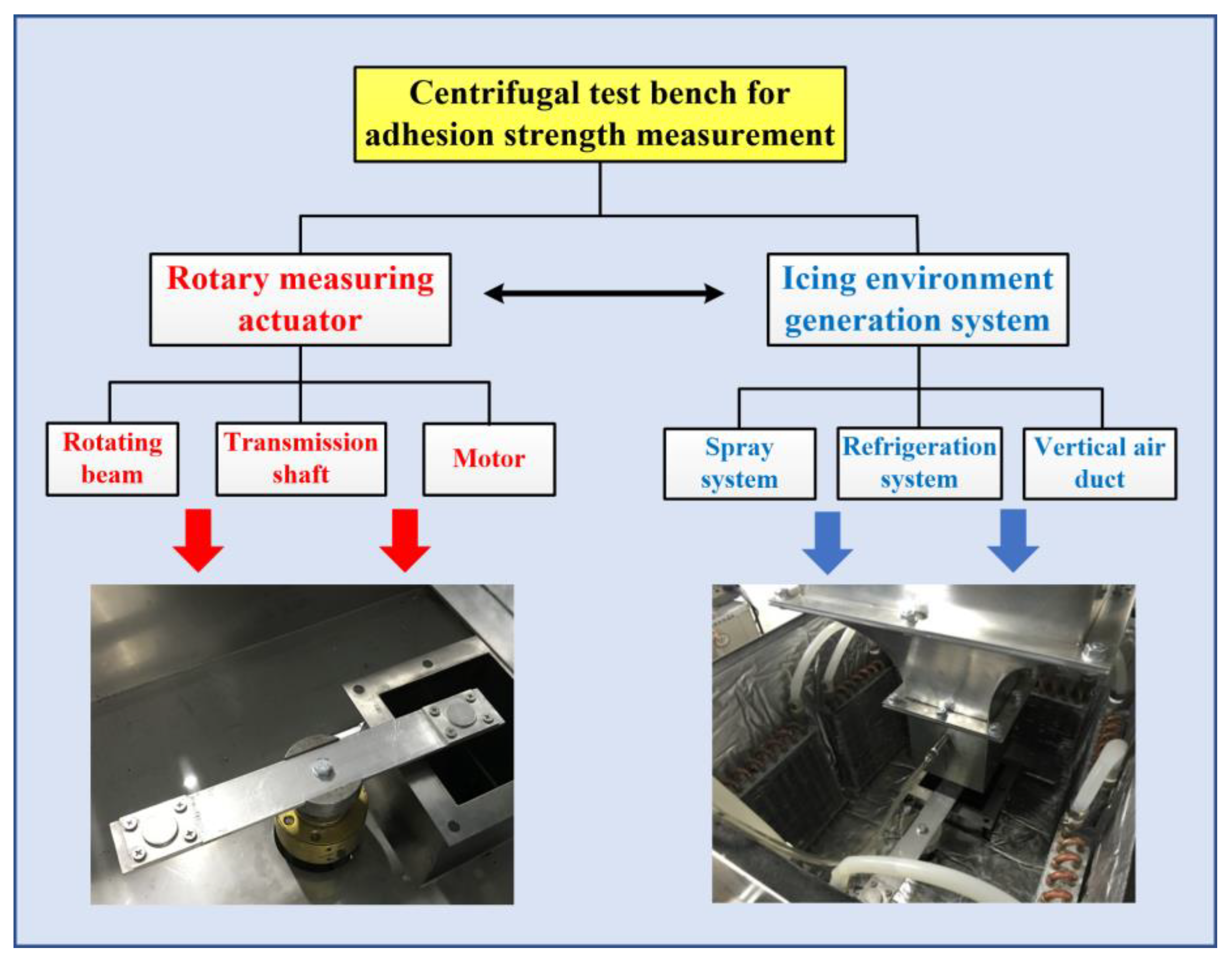 Centrifugal test bench for adhesion strength measurement

Rotary measuring actuator

Icing environment generation system

Rotating beam

Transmission shaft

Motor

Spray system

Refrigeration system

Vertical air duct