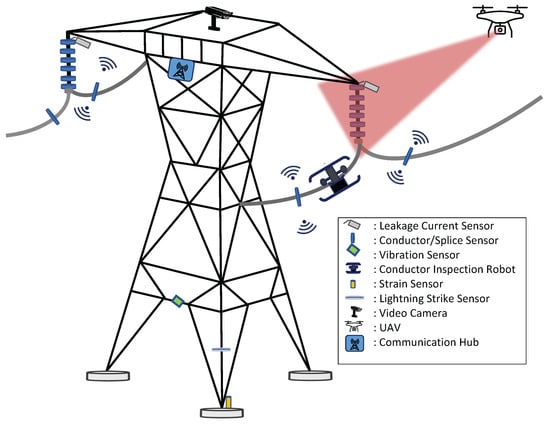 : Leakage Current Sensor
: Conductor/Splice Sensor
: Vibration Sensor
: Conductor Inspection Robot
: Strain Sensor
: Lightning Strike Sensor
: Video Camera
: UAV
: Communication Hub