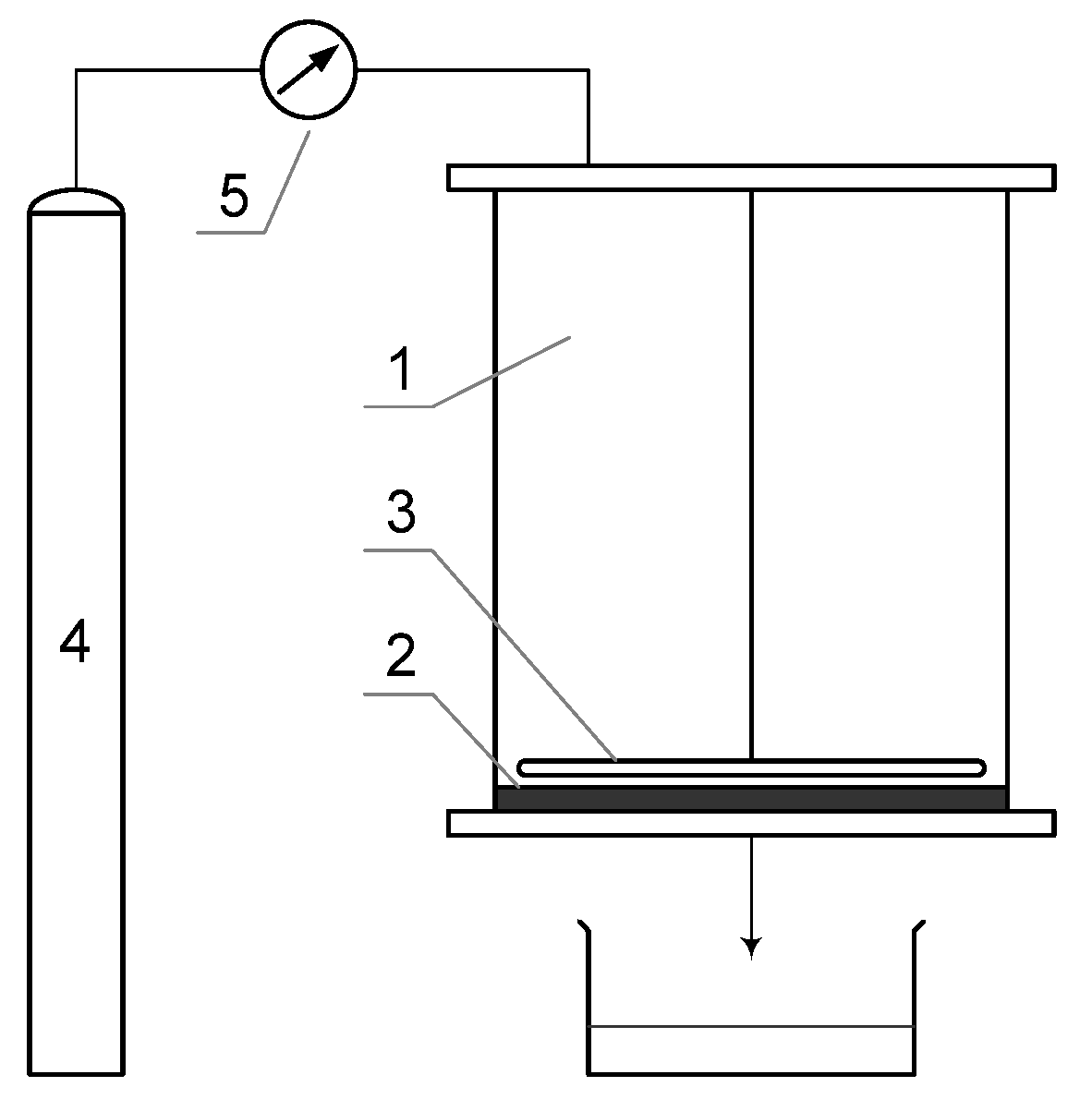 5
1
3
4
2