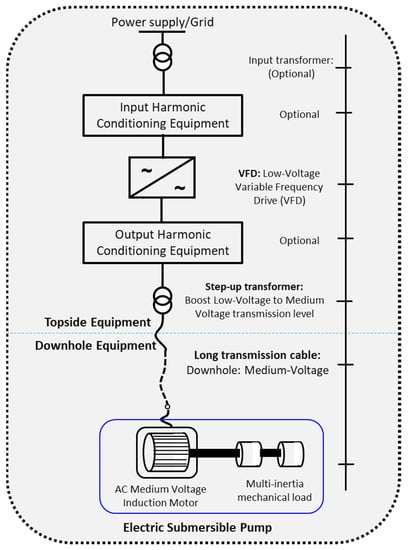 Power supply/Grid

Input transformer: (Optional)

Input Harmonic Conditioning Equipment

Optional

~ ~

VFD: Low-Voltage Variable Frequency Drive (VFD)

Output Harmonic Conditioning Equipment

Optional

Step-up transformer: Boost Low-Voltage to Medium Voltage transmission level

Topside Equipment

Downhole Equipment

Long transmission cable: Downhole: Medium-Voltage

AC Medium Voltage Induction Motor

Multi-inertia mechanical load

Electric Submersible Pump