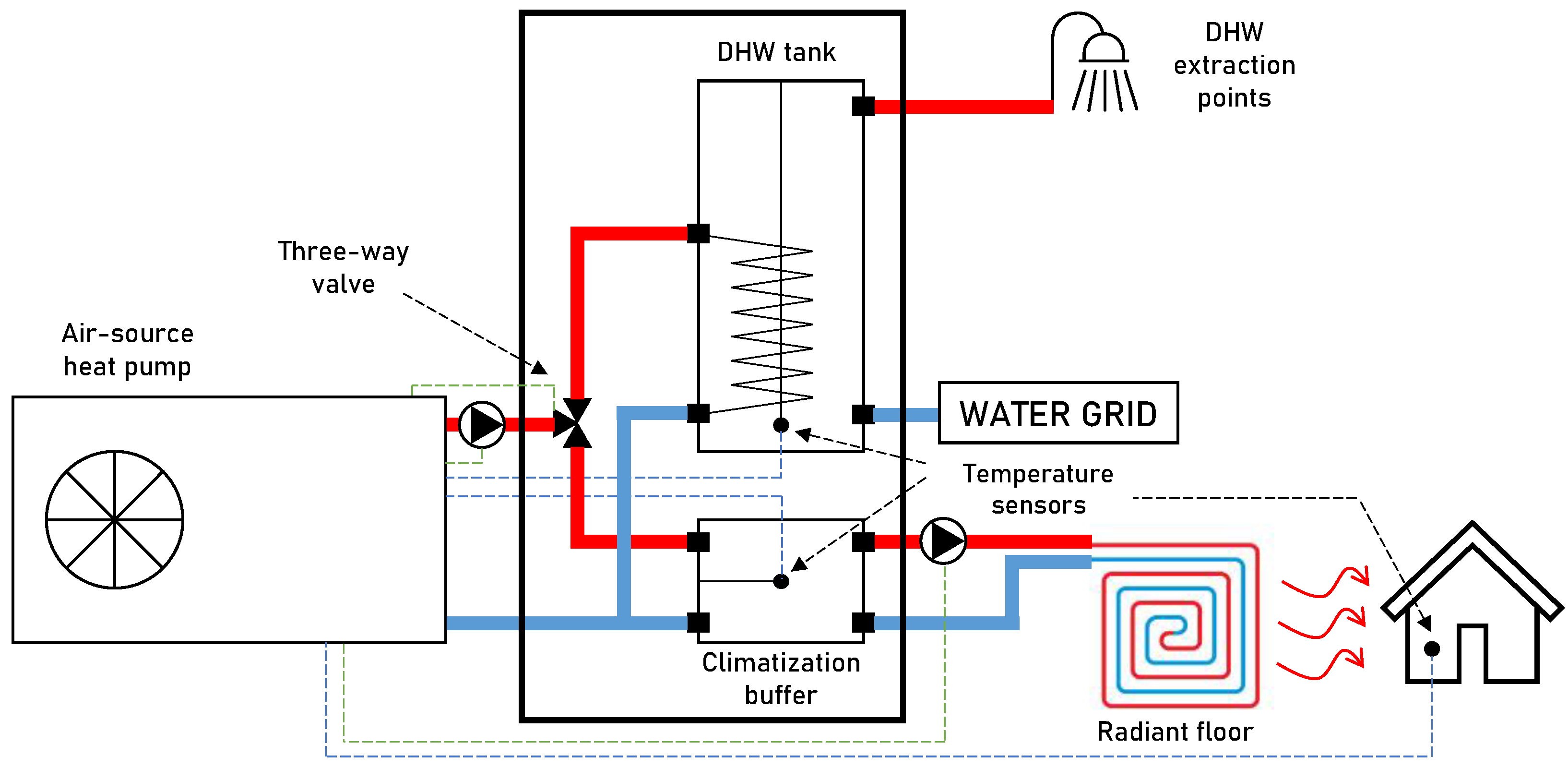 DHW tank

DHW extraction points

Three-way valve

Air-source heat pump

WATER GRID

Temperature sensors

Climatization buffer

Radiant floor