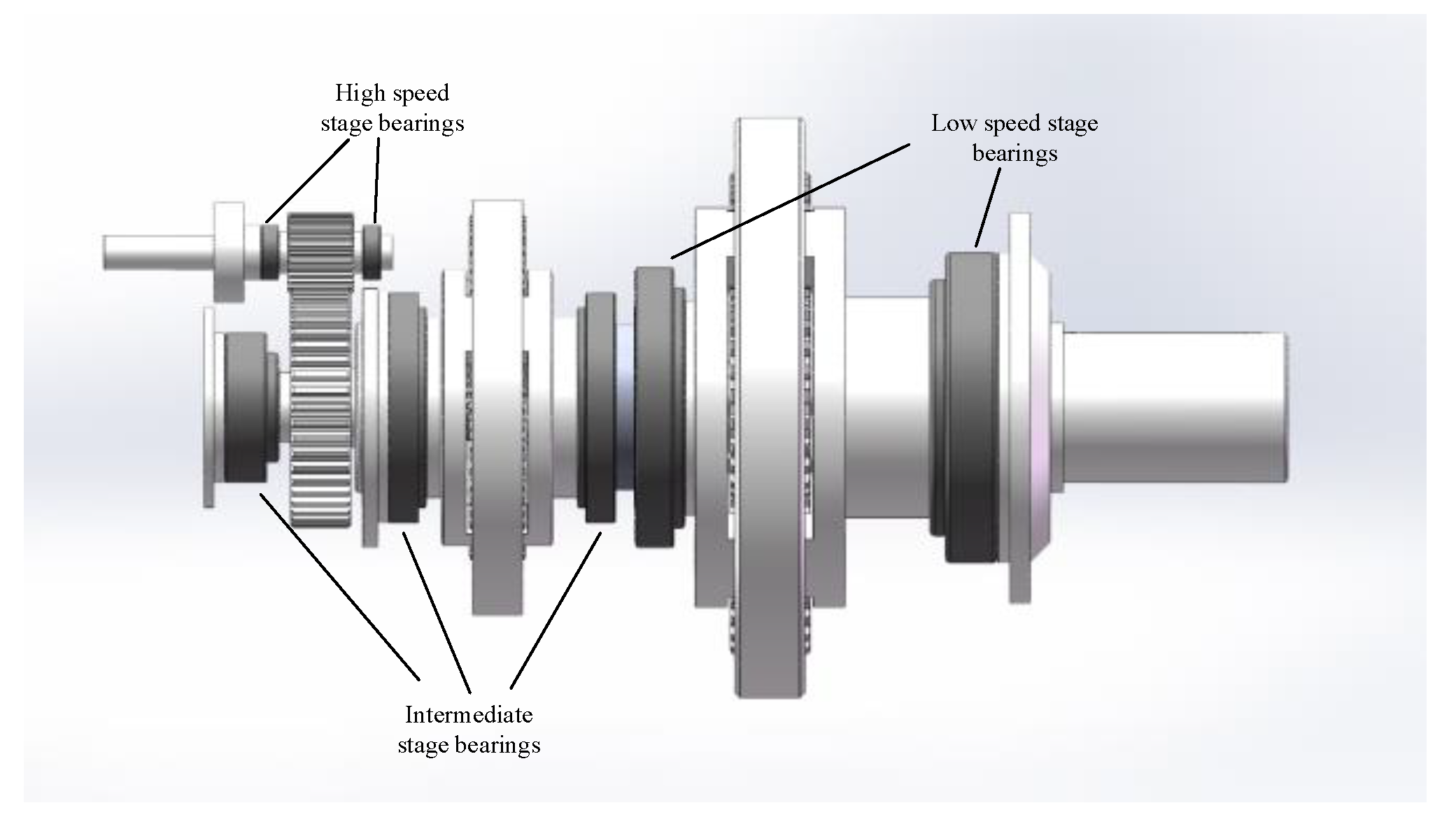 High speed stage bearings

Low speed stage bearings

Intermediate stage bearings