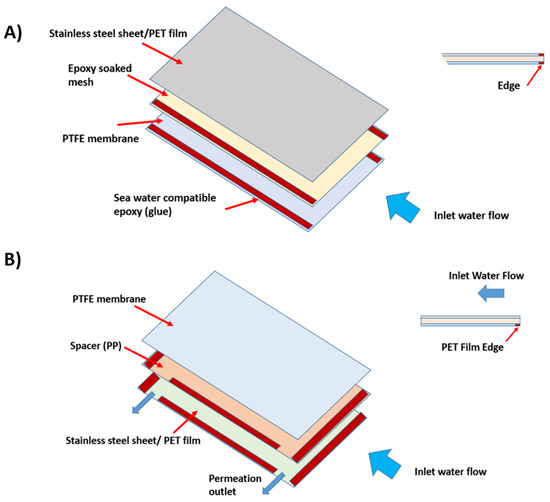 A)

Stainless steel sheet/PET film

Epoxy soaked mesh

PTFE membrane

Sea water compatible epoxy (glue)

Edge

Inlet water flow

B)

PTFE membrane

Spacer (PP)

Stainless steel sheet/ PET film

Permeation outlet

Inlet Water Flow

PET Film Edge

Inlet water flow