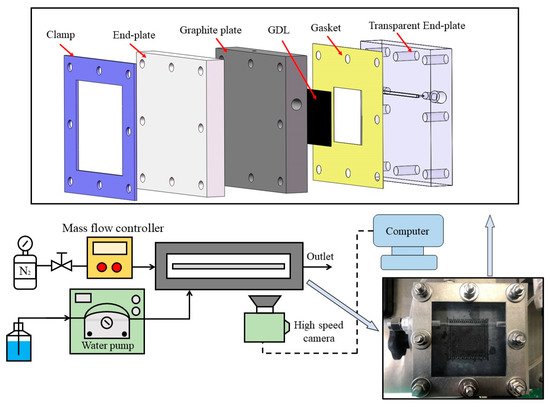 Clamp
End-plate
Graphite plate
GDL
Gasket
Transparent End-plate

Mass flow controller
$N_2$
Outlet
Computer
Water pump
High speed camera