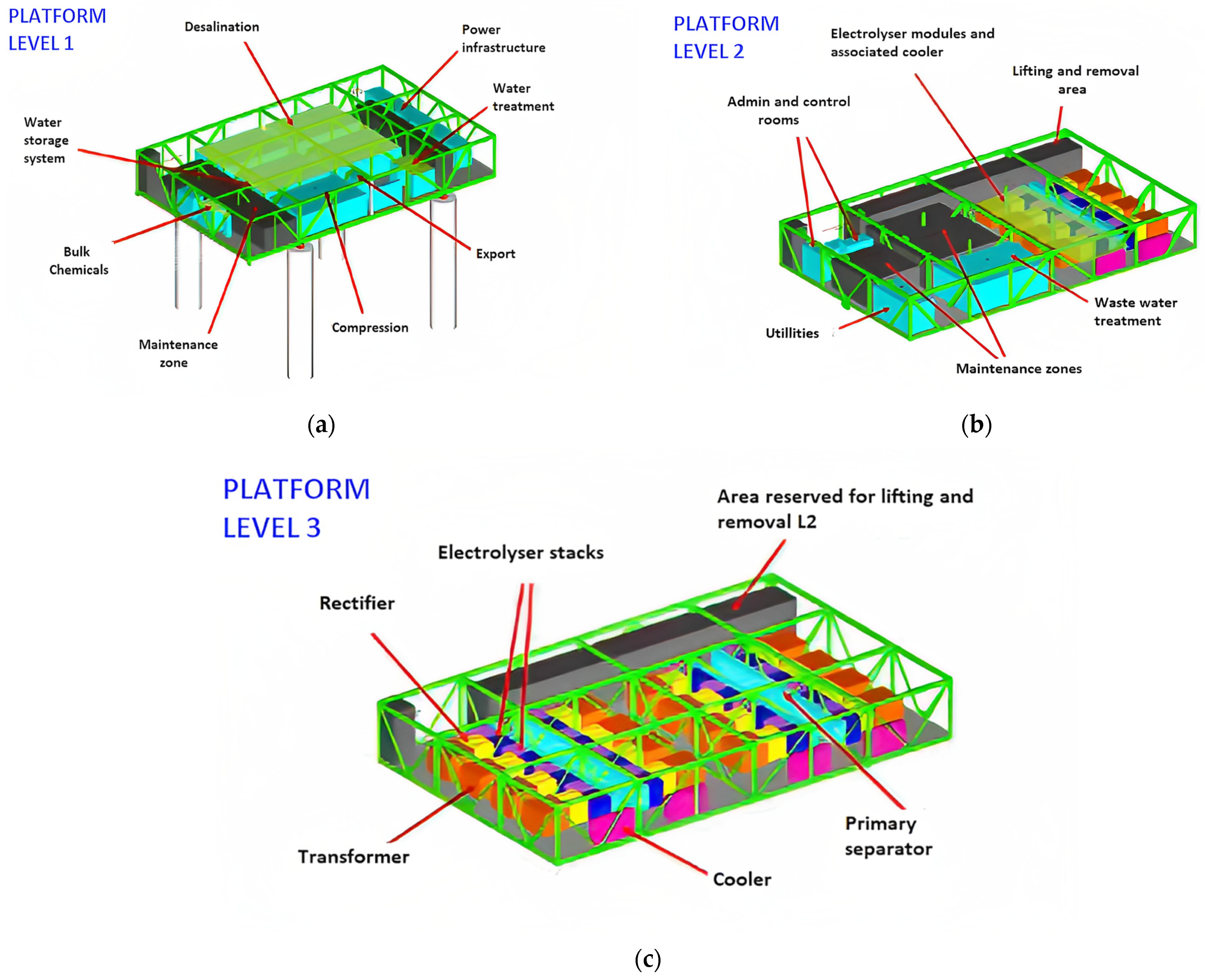 PLATFORM LEVEL 1

Desalination

Power infrastructure

Water treatment

Water storage system

Bulk Chemicals

Export

Compression

Maintenance zone

(a)

PLATFORM LEVEL 2

Electrolyser modules and associated cooler

Lifting and removal area

Admin and control rooms

Waste water treatment

Utillities

Maintenance zones

(b)

PLATFORM LEVEL 3

Area reserved for lifting and removal L2

Electrolyser stacks

Rectifier

Transformer

Primary separator

Cooler

(c)