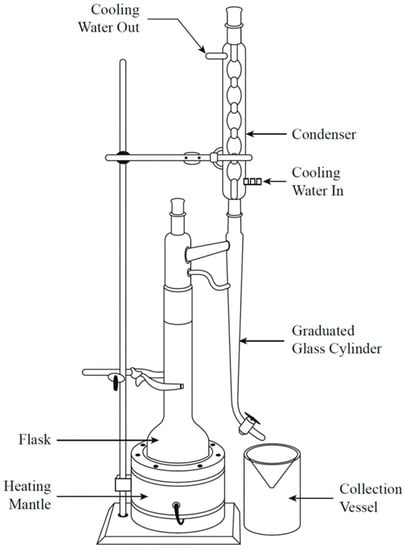 Cooling Water Out

Condenser

Cooling Water In

Graduated Glass Cylinder

Flask

Heating Mantle

Collection Vessel