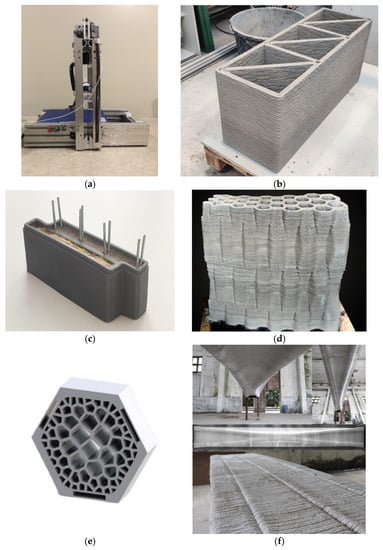 (a)

(b)

(c)

(d)

(e)

(f)