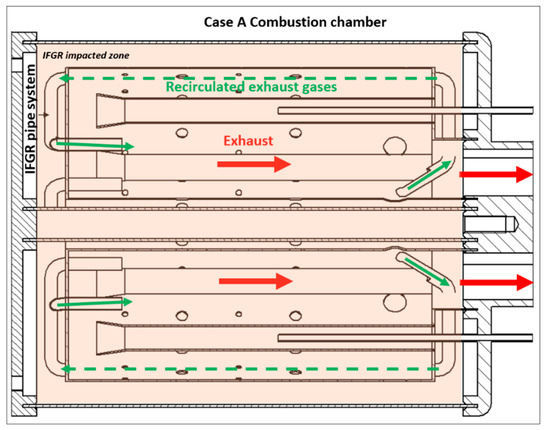 Case A Combustion chamber

IFGR impacted zone

IFGR pipe system

Recirculated exhaust gases

Exhaust