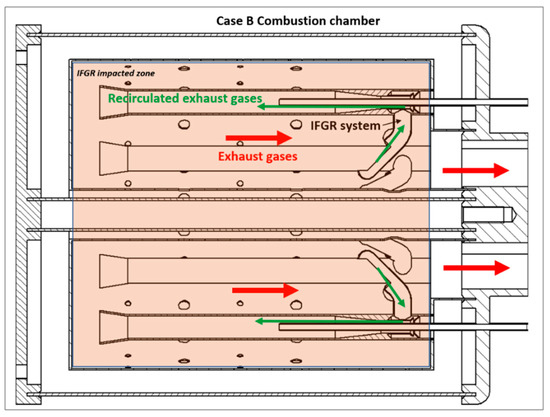 Case B Combustion chamber

IFGR impacted zone

Recirculated exhaust gases

IFGR system

Exhaust gases