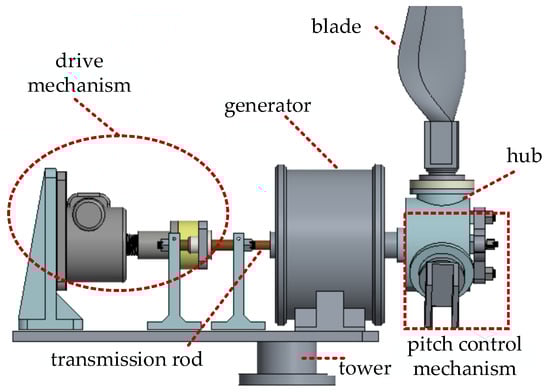 blade

drive mechanism

generator

hub

transmission rod

tower

pitch control mechanism