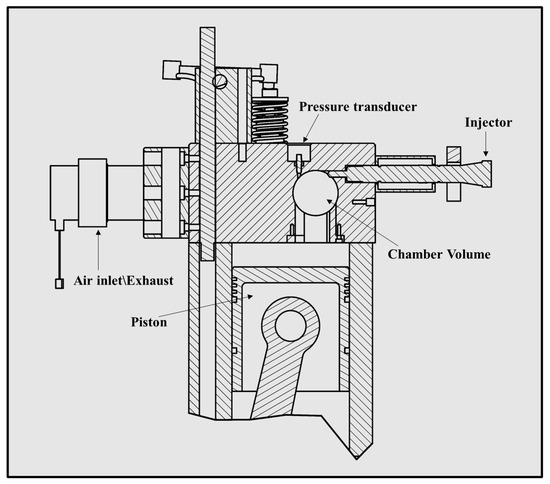 Pressure transducer

Injector

Chamber Volume

Air inlet\Exhaust

Piston