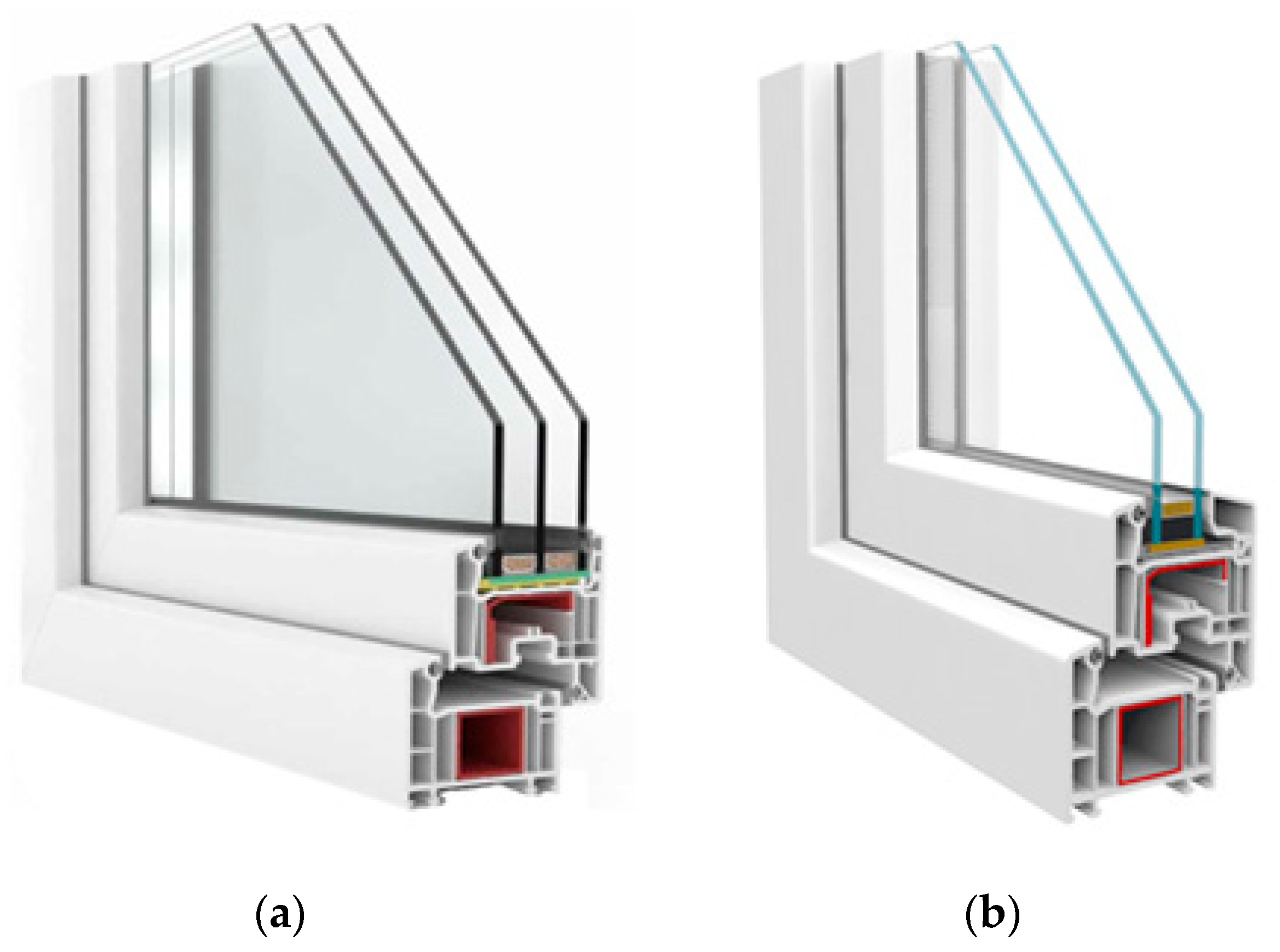 (a)

(b)