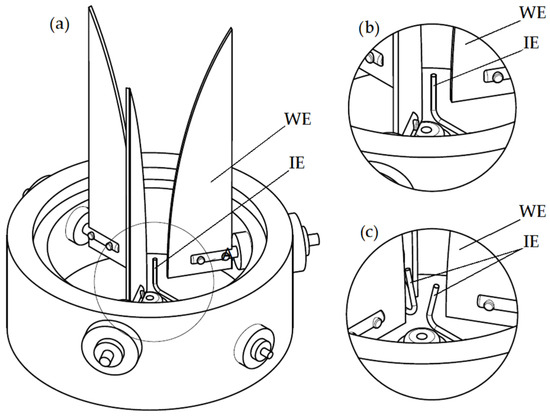 (a)

WE

IE

(b)

WE

IE

(c)

WE

IE