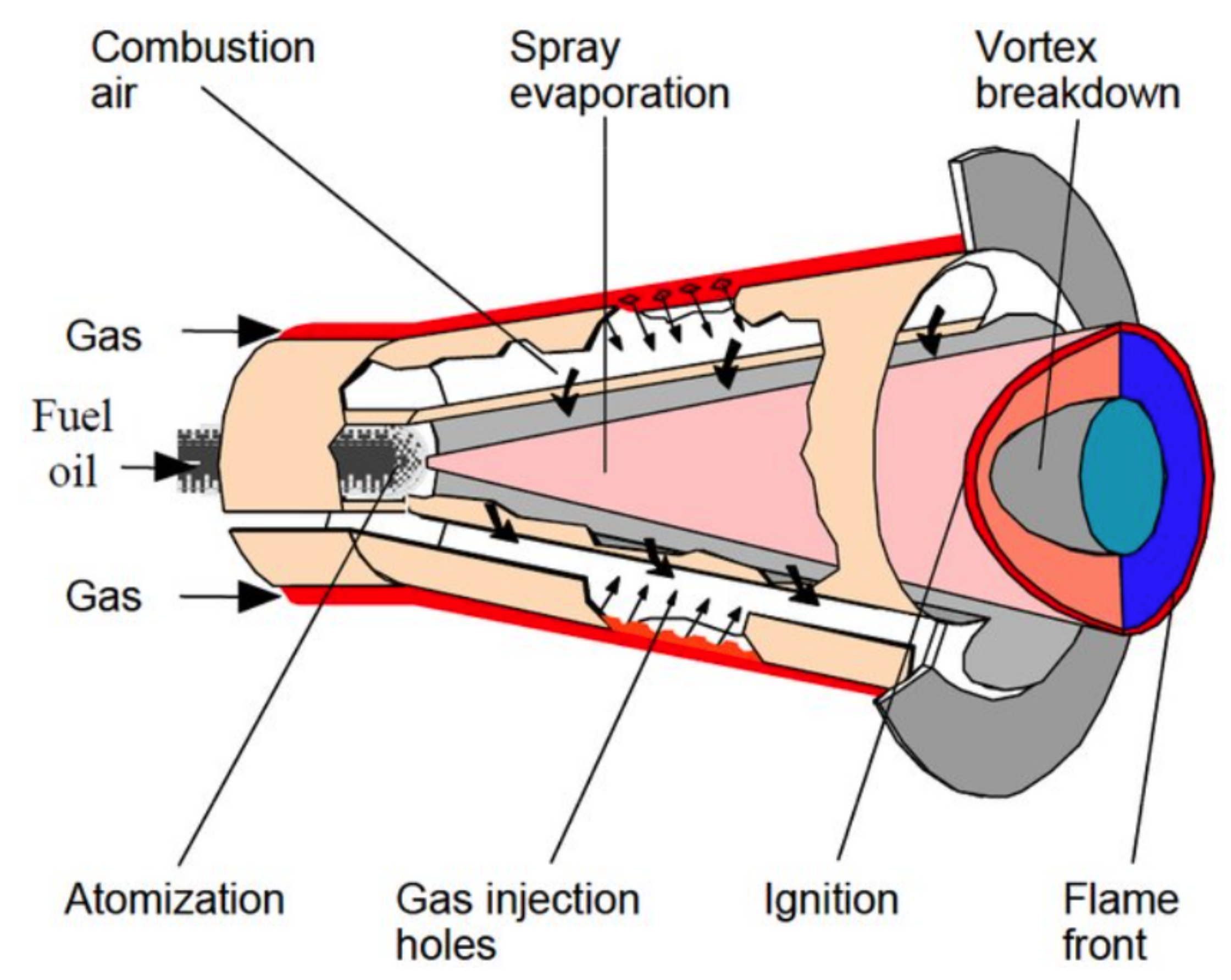 Combustion air

Spray evaporation

Vortex breakdown

Gas

Fuel oil

Gas

Atomization

Gas injection holes

Ignition

Flame front