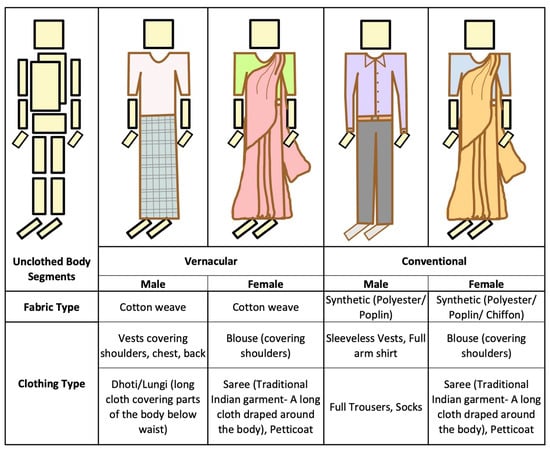 | Unclothed Body Segments | Vernacular | | Conventional | |
|---|---|---|---|---|
| | Male | Female | Male | Female |
| Fabric Type | Cotton weave | Cotton weave | Synthetic (Polyester/ Poplin) | Synthetic (Polyester/ Poplin/ Chiffon) |
| Clothing Type | Vests covering shoulders, chest, back | Blouse (covering shoulders) | Sleeveless Vests, Full arm shirt | Blouse (covering shoulders) |
| | Dhoti/Lungi (long cloth covering parts of the body below waist) | Saree (Traditional Indian garment- A long cloth draped around the body), Petticoat | Full Trousers, Socks | Saree (Traditional Indian garment- A long cloth draped around the body), Petticoat |