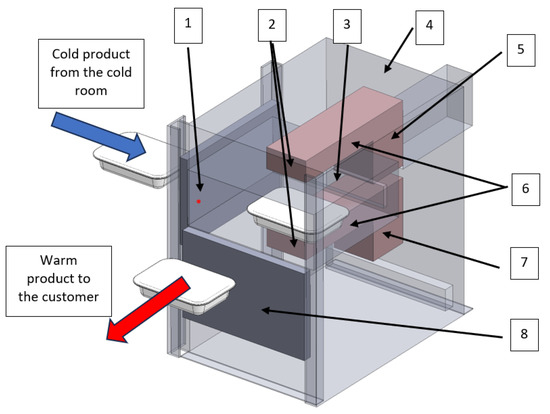 Cold product from the cold room

1

2

3

4

5

6

7

8

Warm product to the customer