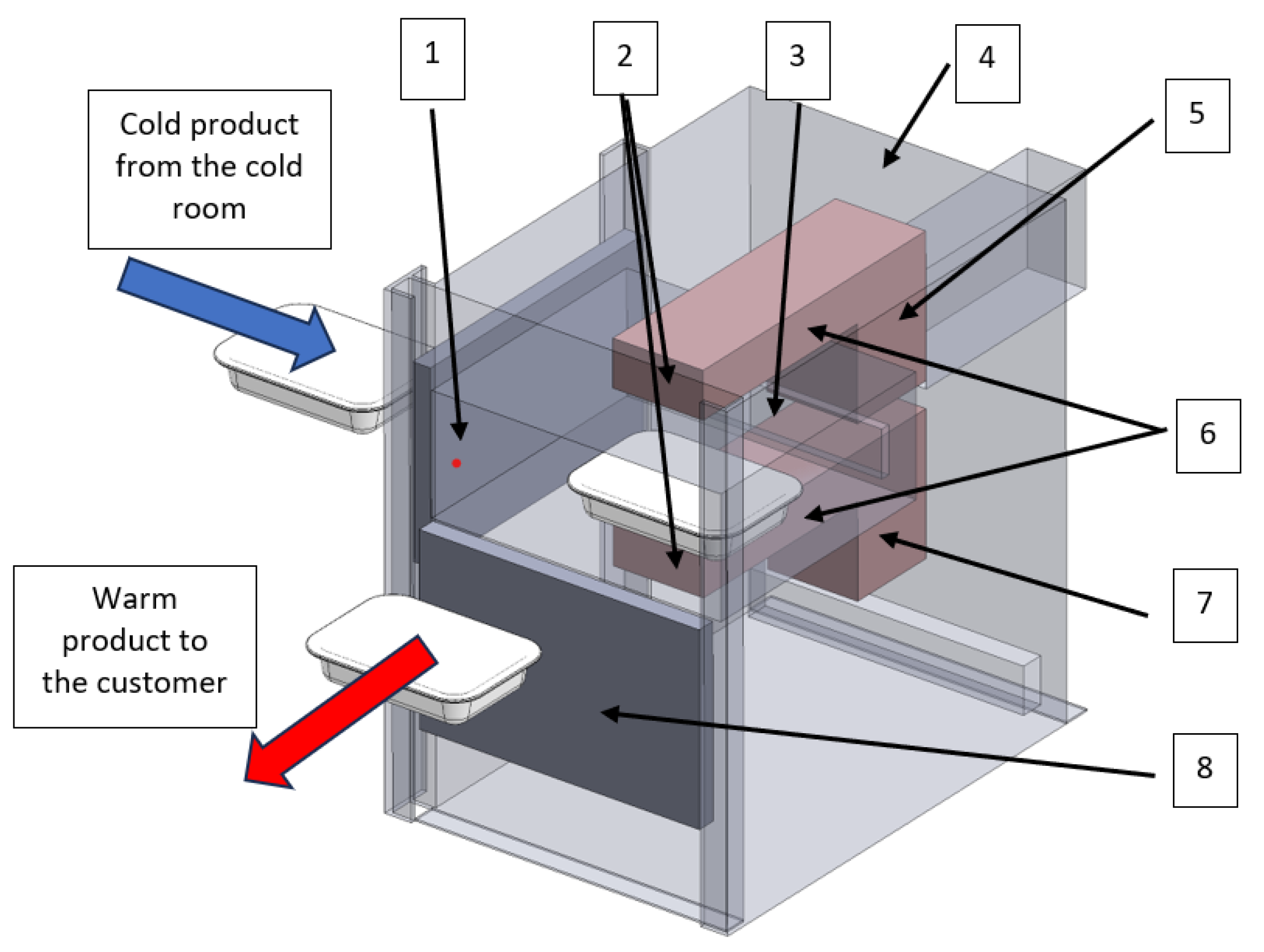 1

2

3

4

5

Cold product from the cold room

6

7

Warm product to the customer

8