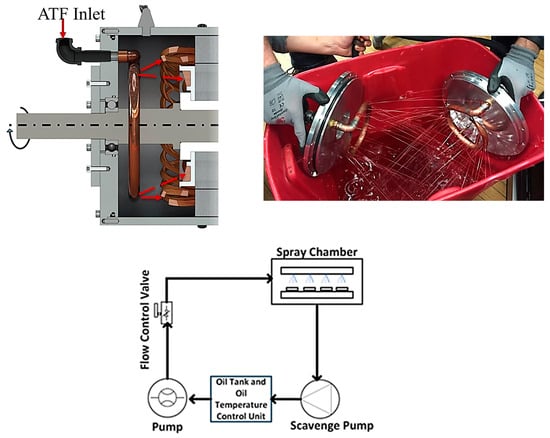 ATF Inlet

Spray Chamber

Flow Control Valve

Oil Tank and Oil Temperature Control Unit

Pump

Scavenge Pump