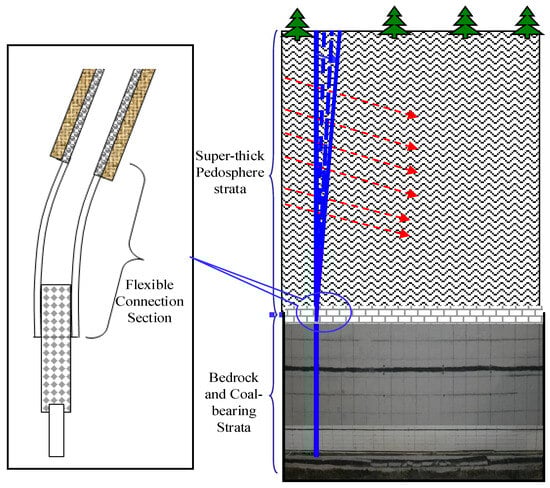 Flexible Connection Section

Super-thick Pedosphere strata

Bedrock and Coal-bearing Strata