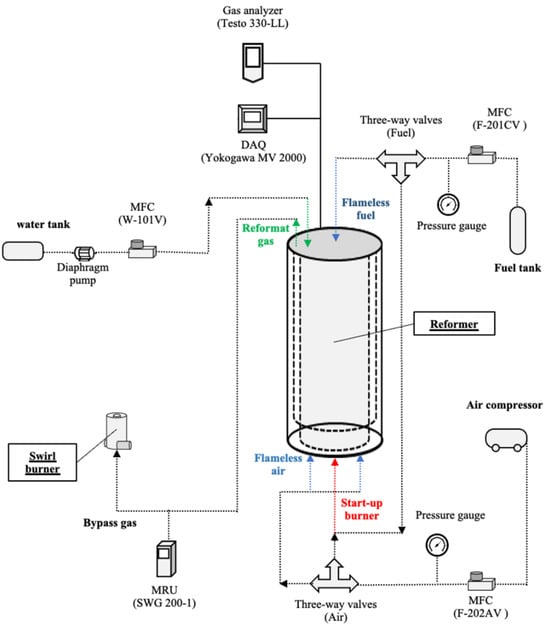 Gas analyzer
(Testo 330-LL)

DAQ
(Yokogawa MV 2000)

Three-way valves
(Fuel)

MFC
(F-201CV )

MFC
(W-101V)

water tank

Diaphragm
pump

Reformat
gas

Flameless
fuel

Pressure gauge

Fuel tank

Reformer

Air compressor

Swirl
burner

Flameless
air

Start-up
burner

Pressure gauge

Bypass gas

MRU
(SWG 200-1)

Three-way valves
(Air)

MFC
(F-202AV )