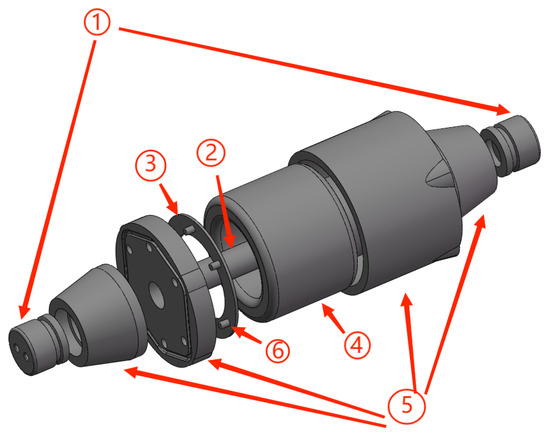 ①
③
②
⑥
④
⑤