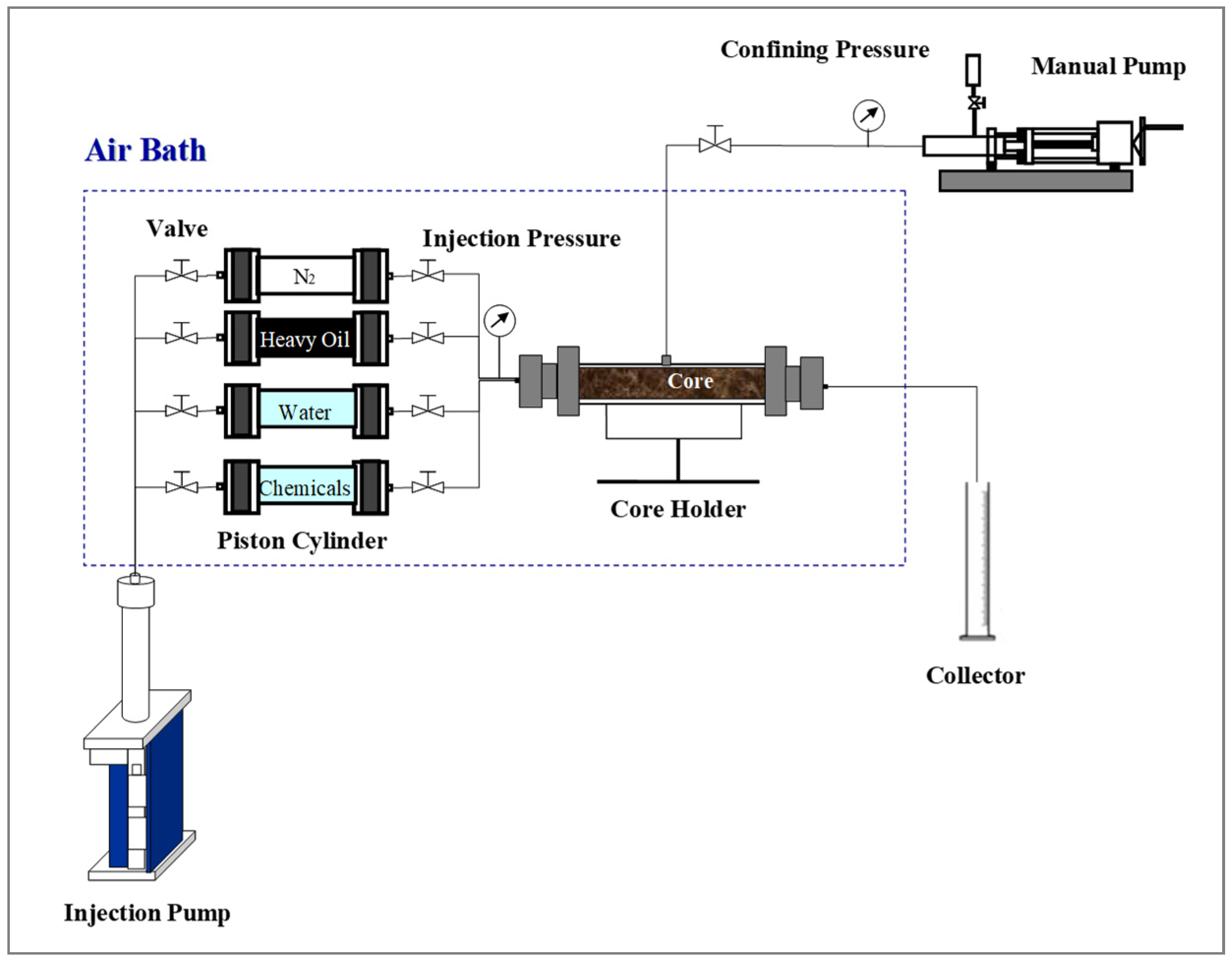 Confining Pressure

Manual Pump

Air Bath

Valve

Injection Pressure

$N_2$

Heavy Oil

Water

Chemicals

Core

Core Holder

Piston Cylinder

Collector

Injection Pump