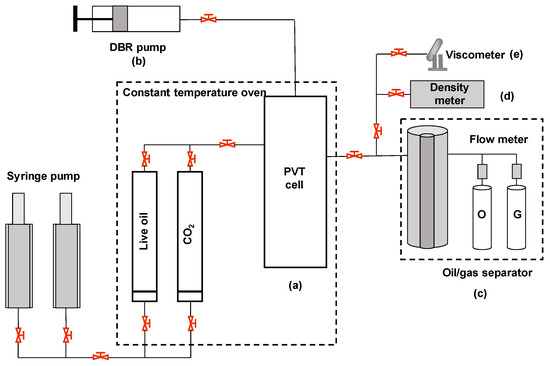 DBR pump
(b)

Viscometer (e)

Density meter

(d)

Constant temperature oven

Flow meter

Syringe pump

Live oil

$CO_2$

PVT cell

O

G

(a)

Oil/gas separator

(c)