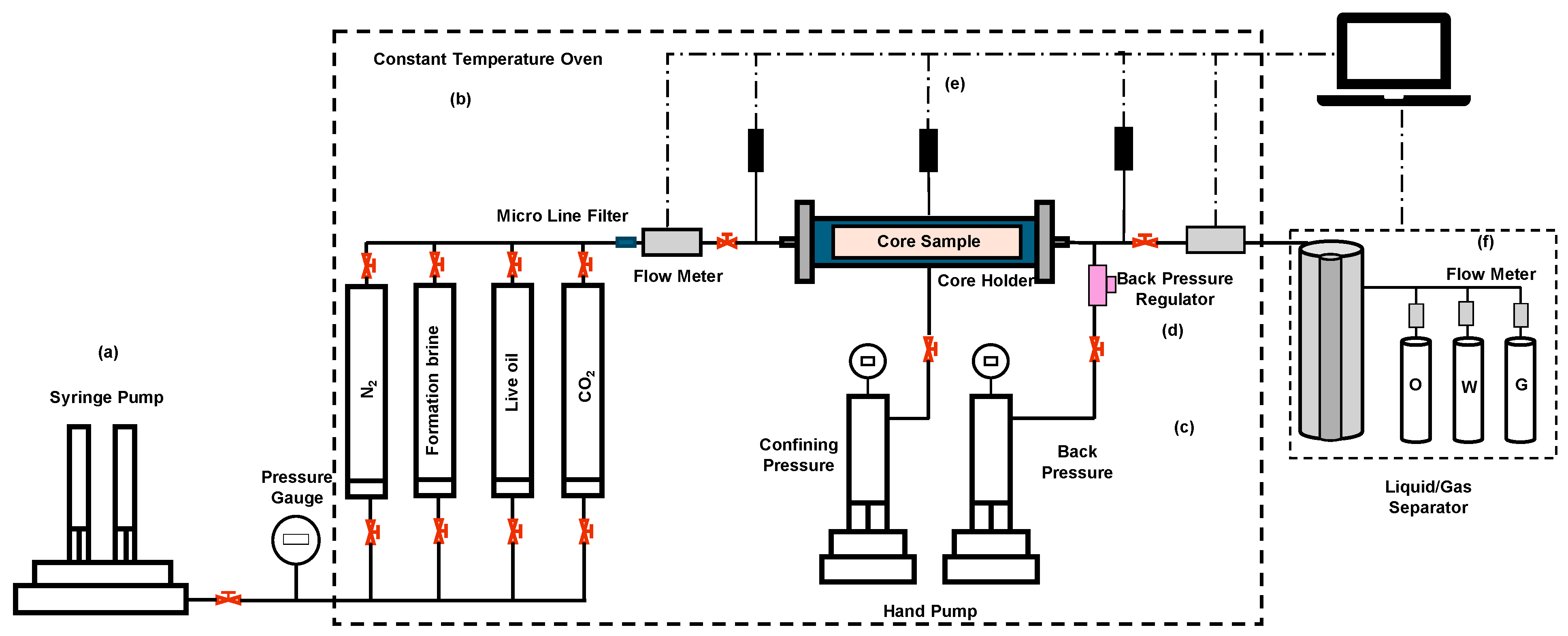 Constant Temperature Oven

(b)

(e)

Micro Line Filter

Flow Meter

Core Sample

Core Holder

Back Pressure Regulator

(d)

(f)

Flow Meter

(a)

Syringe Pump

$N_2$

Formation brine

Live oil

$CO_2$

Pressure Gauge

Confining Pressure

Back Pressure

(c)

O

W

G

Liquid/Gas Separator

Hand Pump