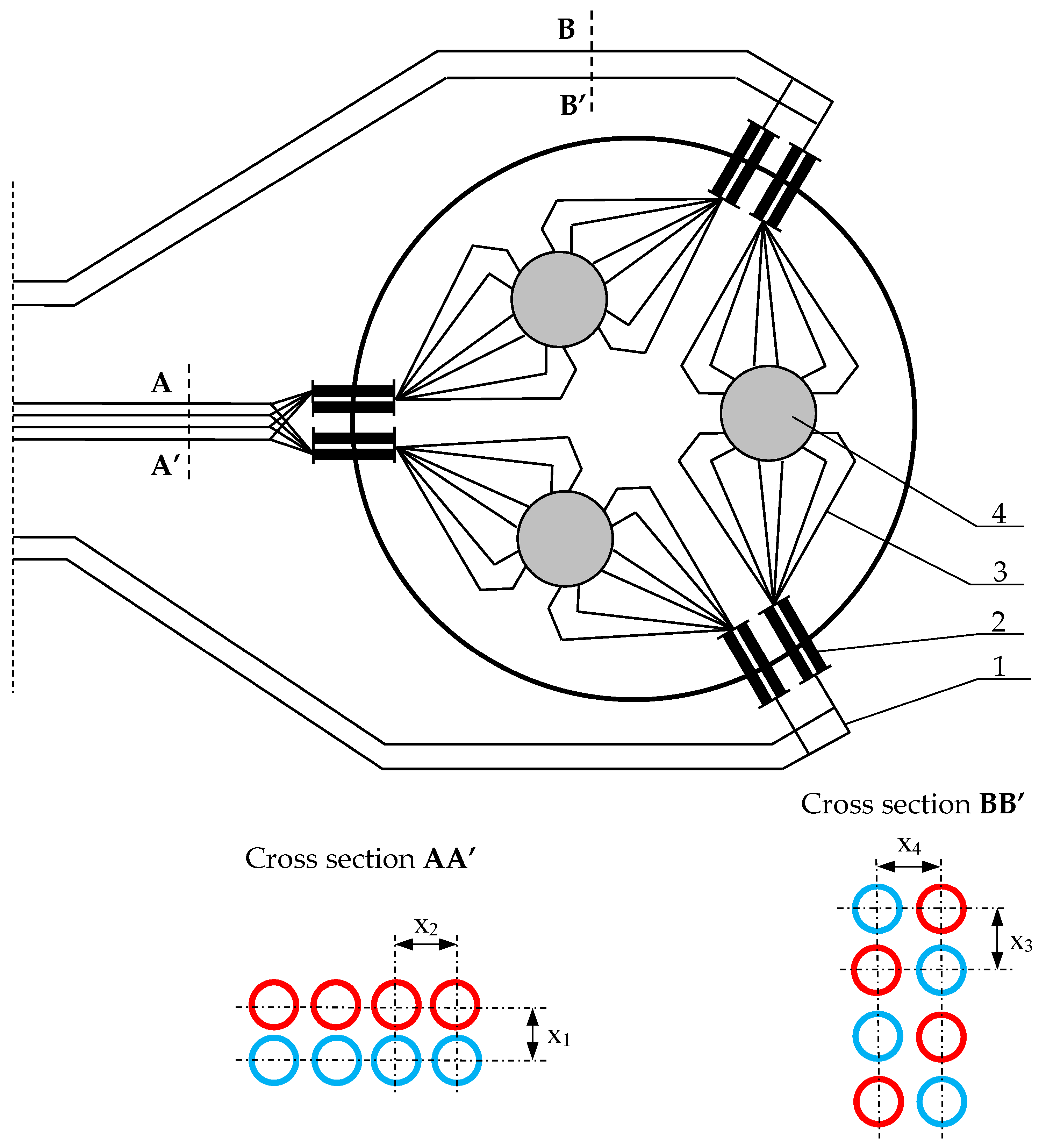 B
B′
A
A′
4
3
2
1
Cross section **BB′**
Cross section **AA′**
$x_4$
$x_3$
$x_2$
$x_1$