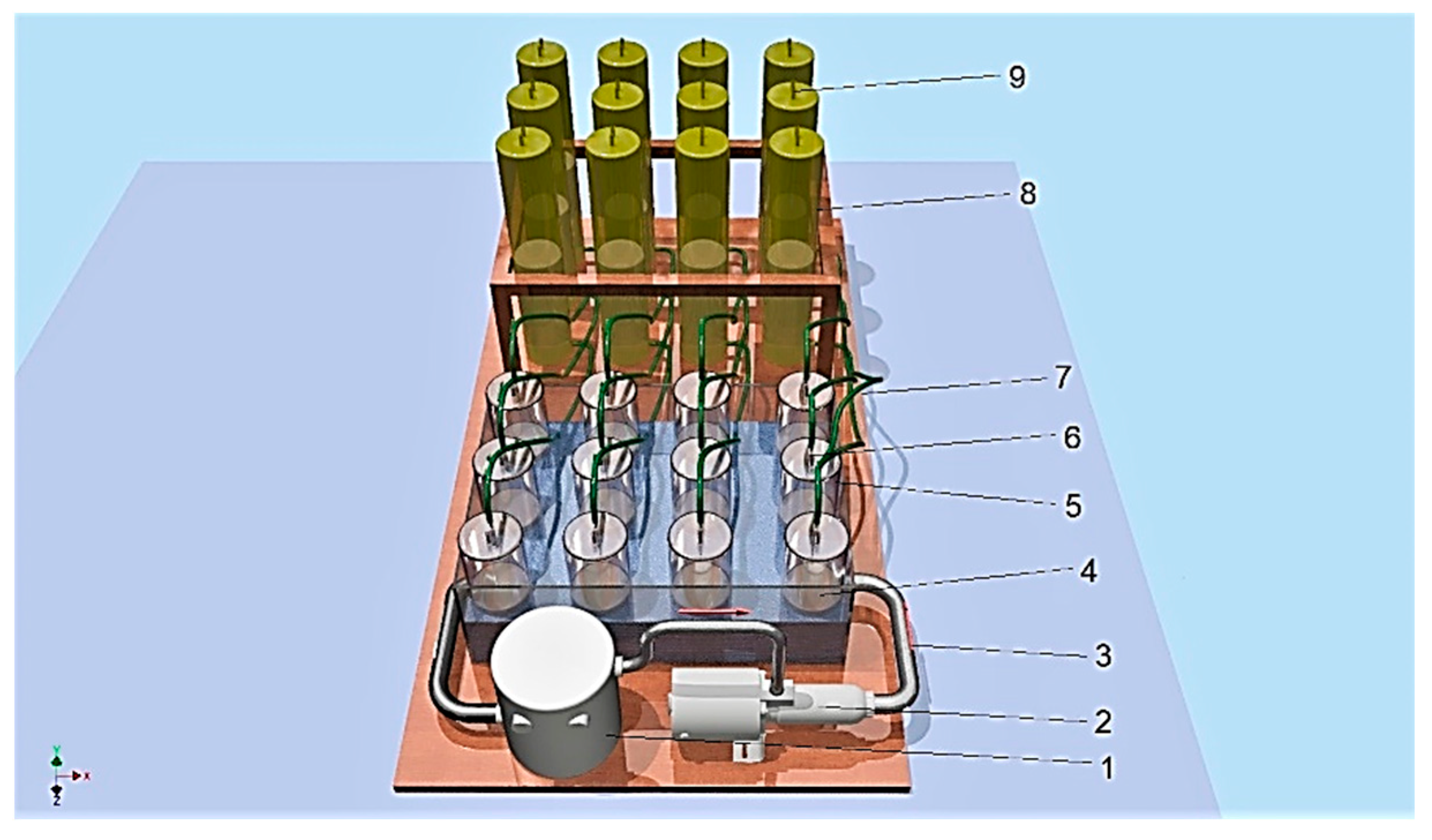 9
8
7
6
5
4
3
2
1
Y
X
Z