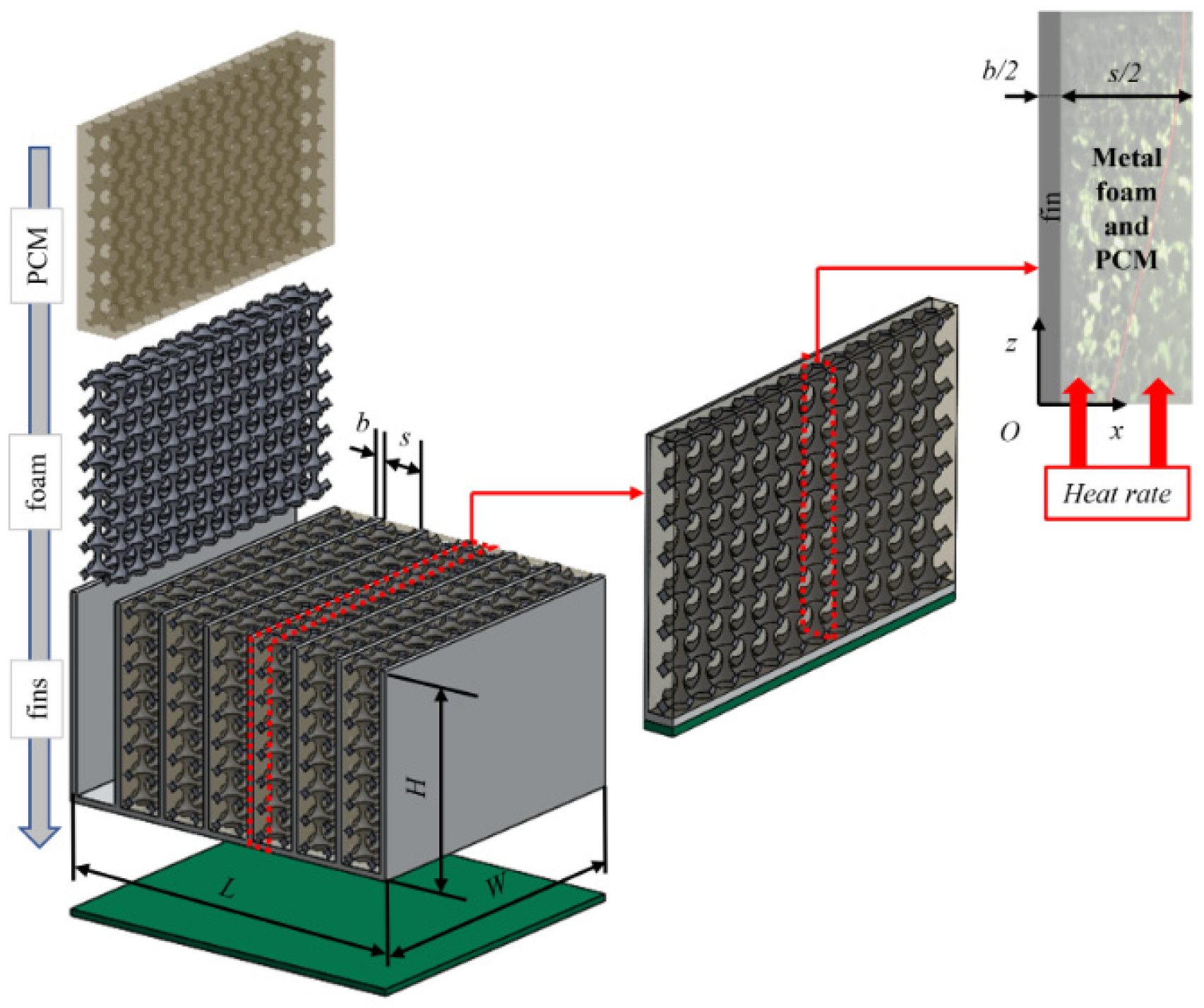 PCM
foam
fins
b
s
H
L
W
b/2
s/2
fin
Metal foam and PCM
z
O
x
Heat rate