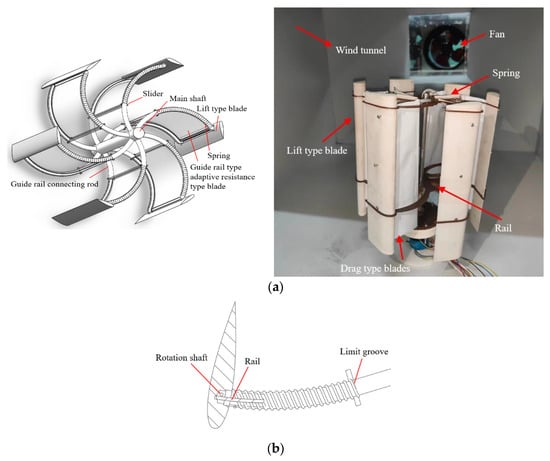 Slider
Main shaft
Lift type blade
Spring
Guide rail type adaptive resistance type blade
Guide rail connecting rod

Wind tunnel
Fan
Spring
Lift type blade
Rail
Drag type blades

(a)

Rotation shaft
Rail
Limit groove

(b)