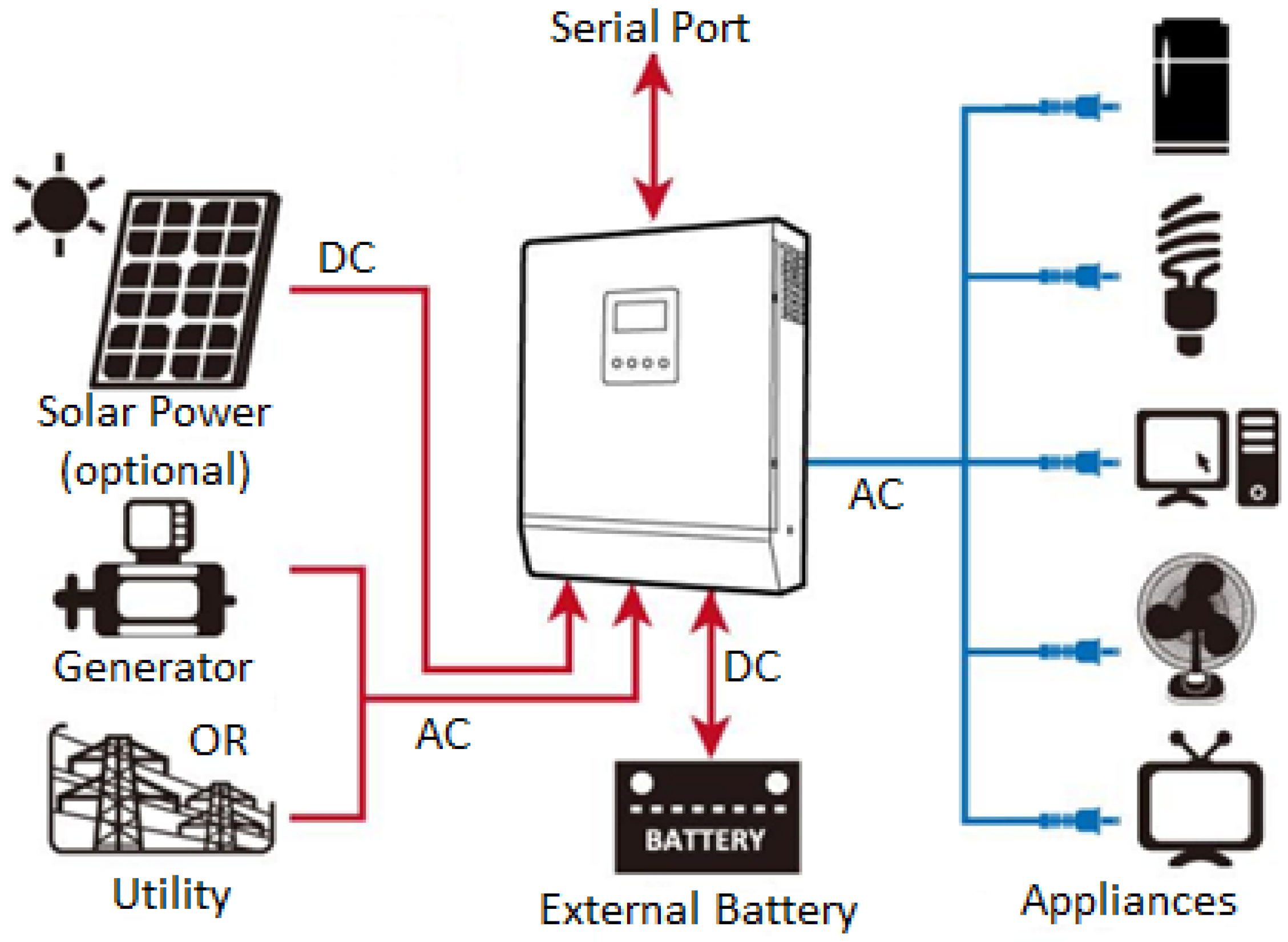 Serial Port

DC

Solar Power
(optional)

Generator

OR

Utility

AC

DC

BATTERY

External Battery

AC

Appliances