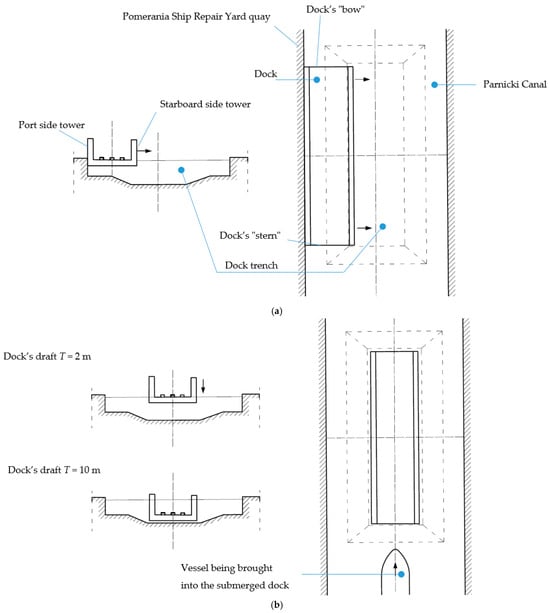 Pomerania Ship Repair Yard quay

Dock's "bow"

Dock

Parnicki Canal

Starboard side tower

Port side tower

Dock's "stern"

Dock trench

(a)

Dock's draft $T = 2$ m

Dock's draft $T = 10$ m

Vessel being brought into the submerged dock

(b)