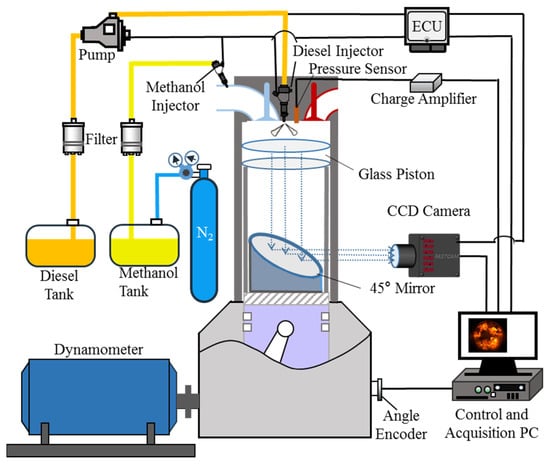 ECU

Pump

Diesel Injector

Pressure Sensor

Methanol Injector

Charge Amplifier

Filter

Glass Piston

CCD Camera

$N_2$

Diesel Tank

Methanol Tank

45° Mirror

Dynamometer

Angle Encoder

Control and Acquisition PC